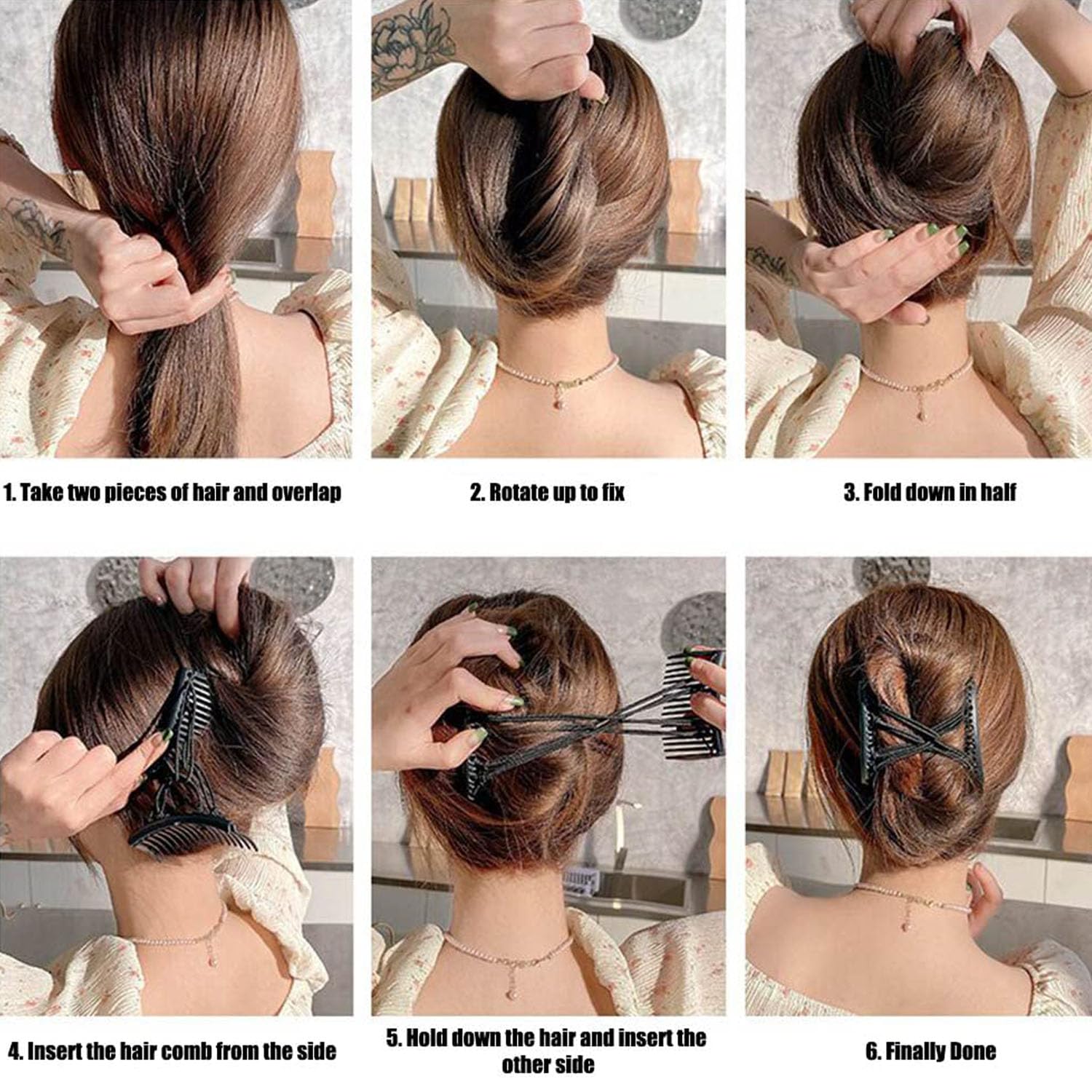 1. Take two pieces of hair and overlap

2. Rotate up to fix

3. Fold down in half

4. Insert the hair comb from the side

5. Hold down the hair and insert the other side

6. Finally Done