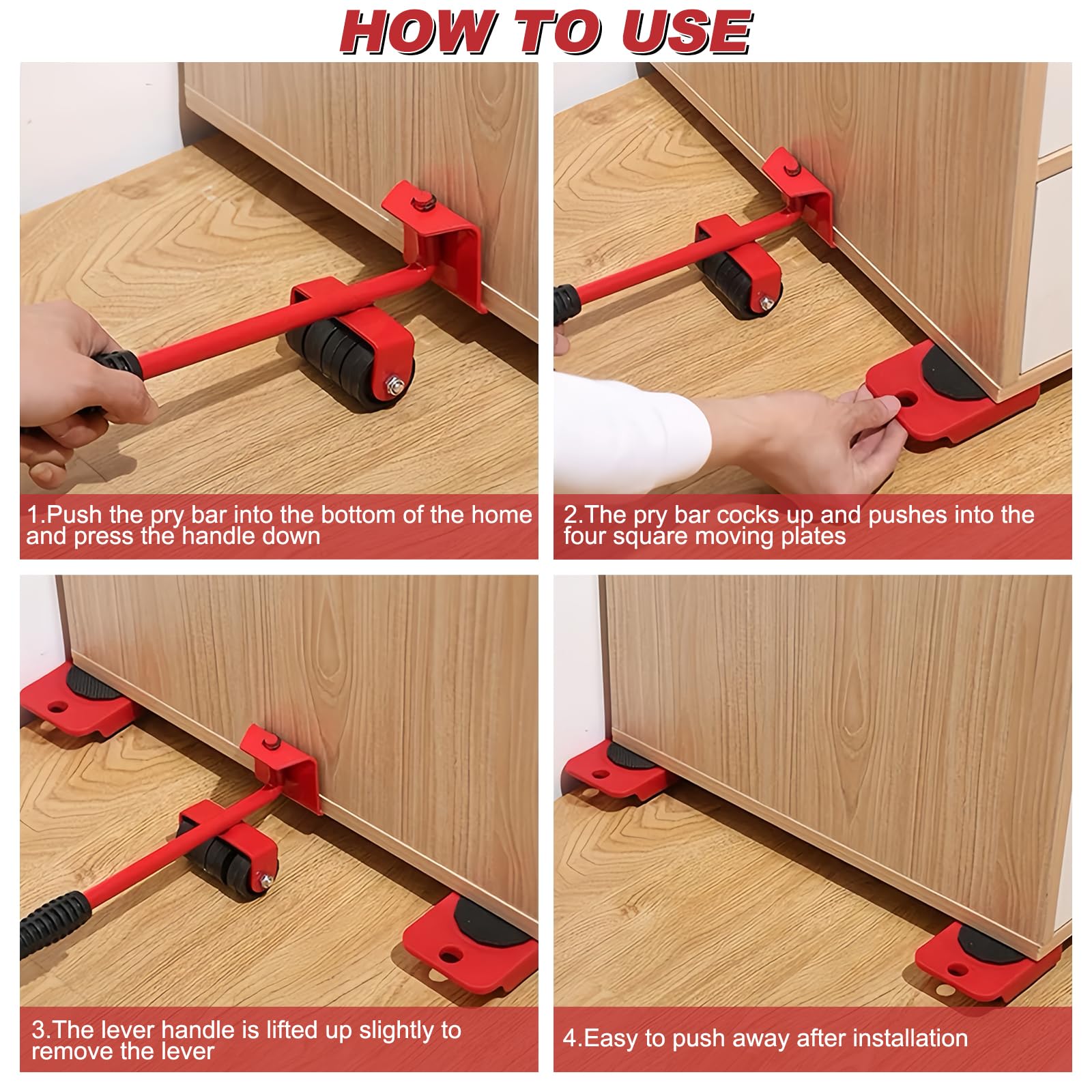 HOW TO USE

1.Push the pry bar into the bottom of the home and press the handle down

2.The pry bar cocks up and pushes into the four square moving plates

3.The lever handle is lifted up slightly to remove the lever

4.Easy to push away after installation