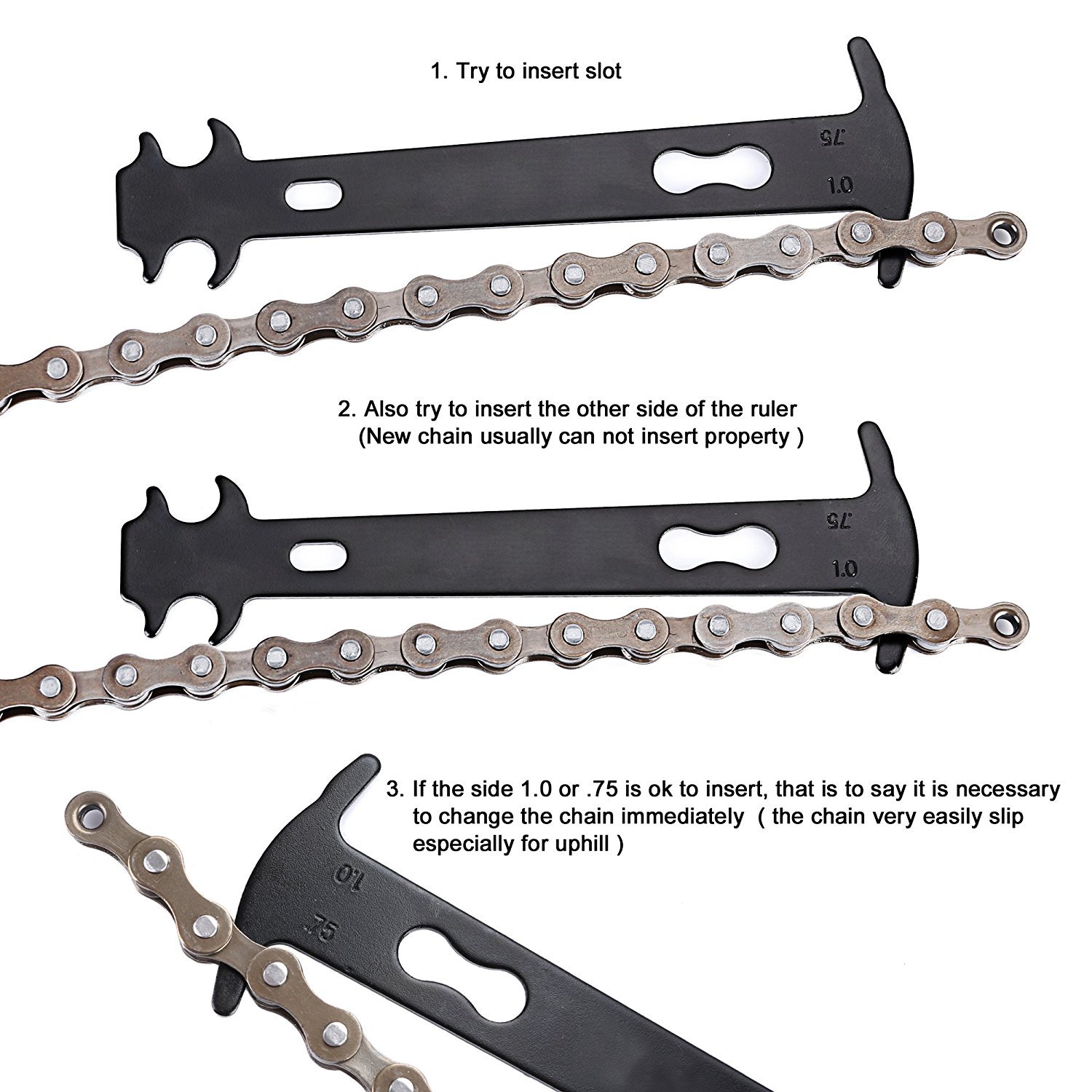 1. Try to insert slot

.75

1.0

2. Also try to insert the other side of the ruler (New chain usually can not insert property )

.75

1.0

3. If the side 1.0 or .75 is ok to insert, that is to say it is necessary to change the chain immediately ( the chain very easily slip especially for uphill )

1.0

.75