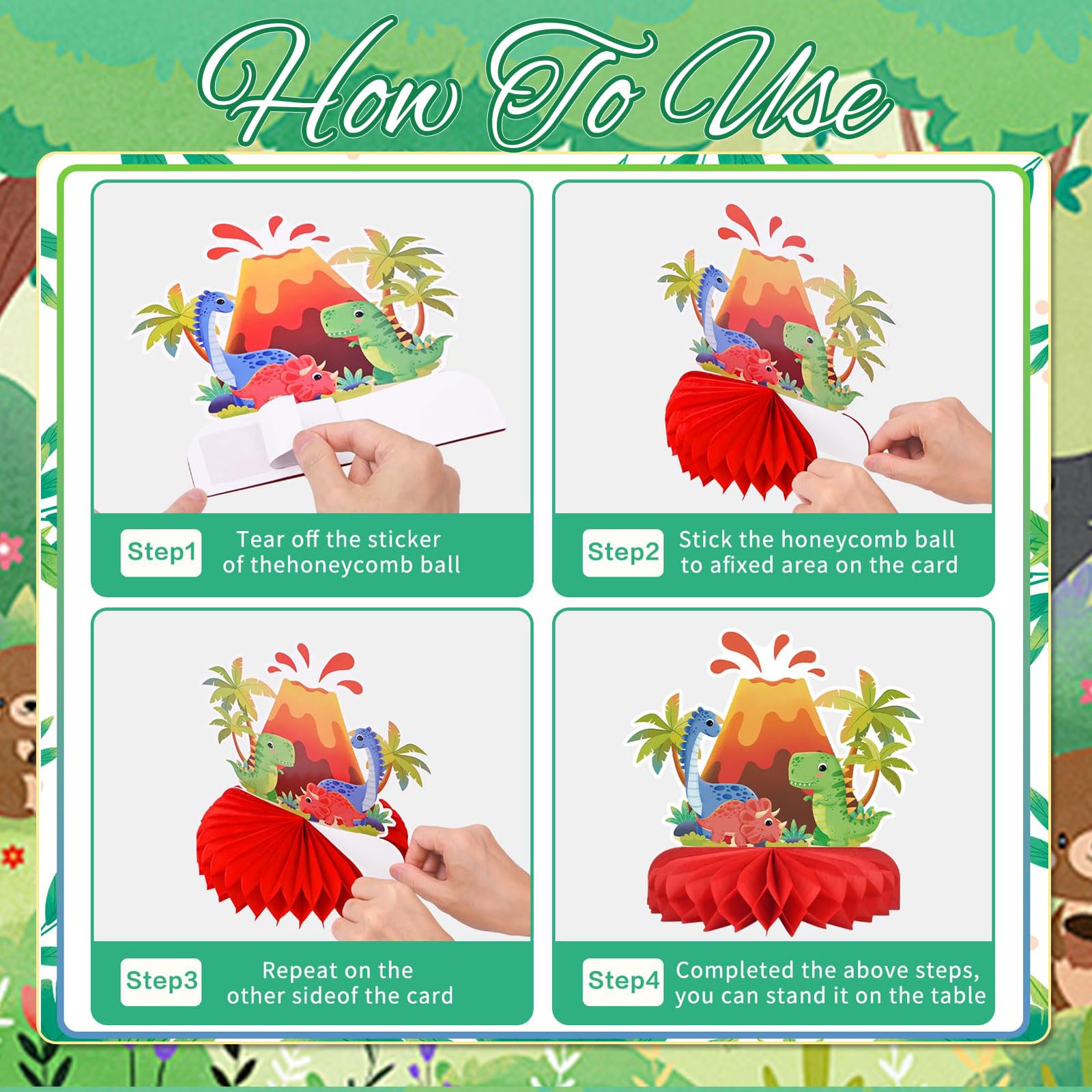 How To Use

Step1 Tear off the sticker of thehoneycomb ball

Step2 Stick the honeycomb ball to afixed area on the card

Step3 Repeat on the other sideof the card

Step4 Completed the above steps, you can stand it on the table