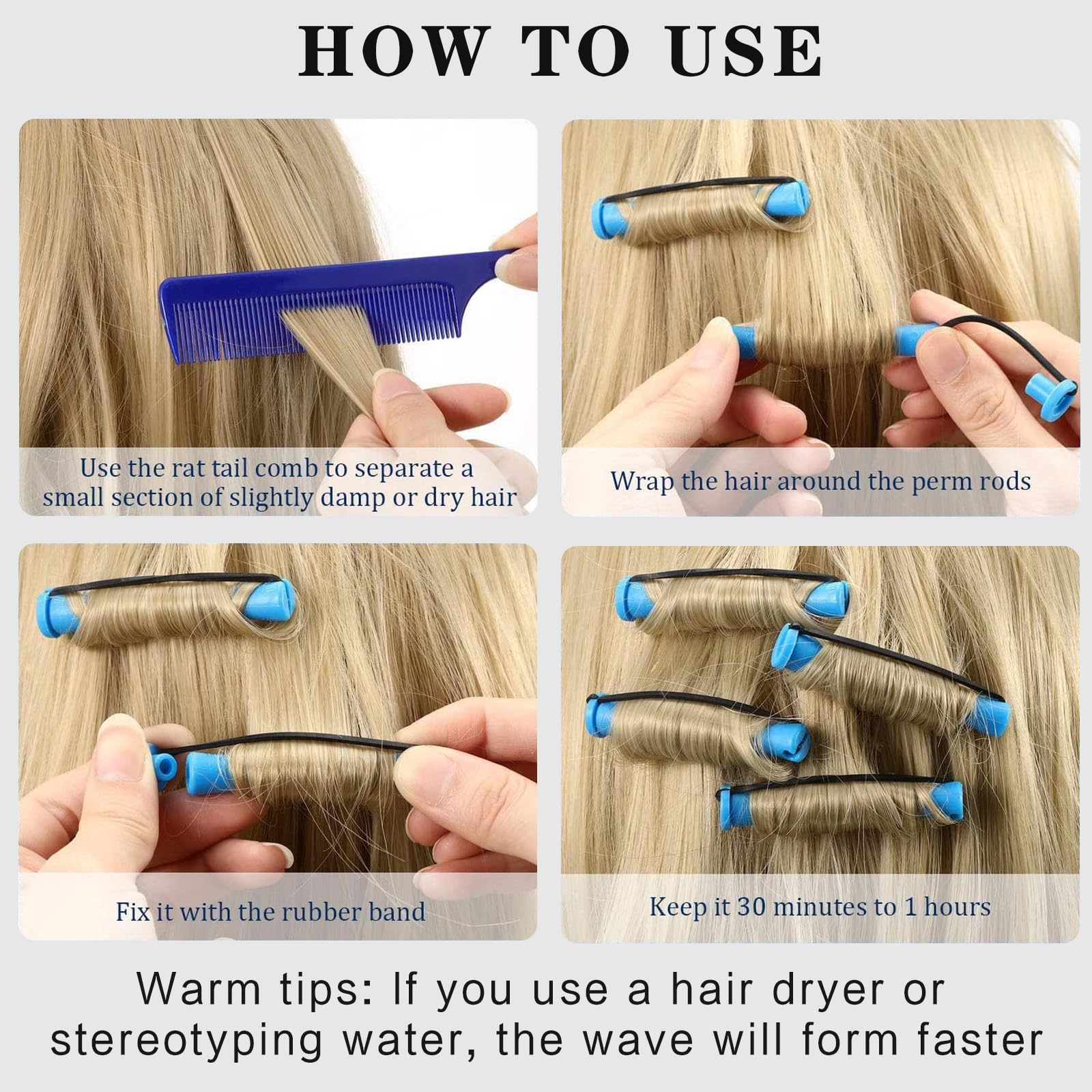 HOW TO USE

Use the rat tail comb to separate a small section of slightly damp or dry hair

Wrap the hair around the perm rods

Fix it with the rubber band

Keep it 30 minutes to 1 hours

Warm tips: If you use a hair dryer or stereotyping water, the wave will form faster