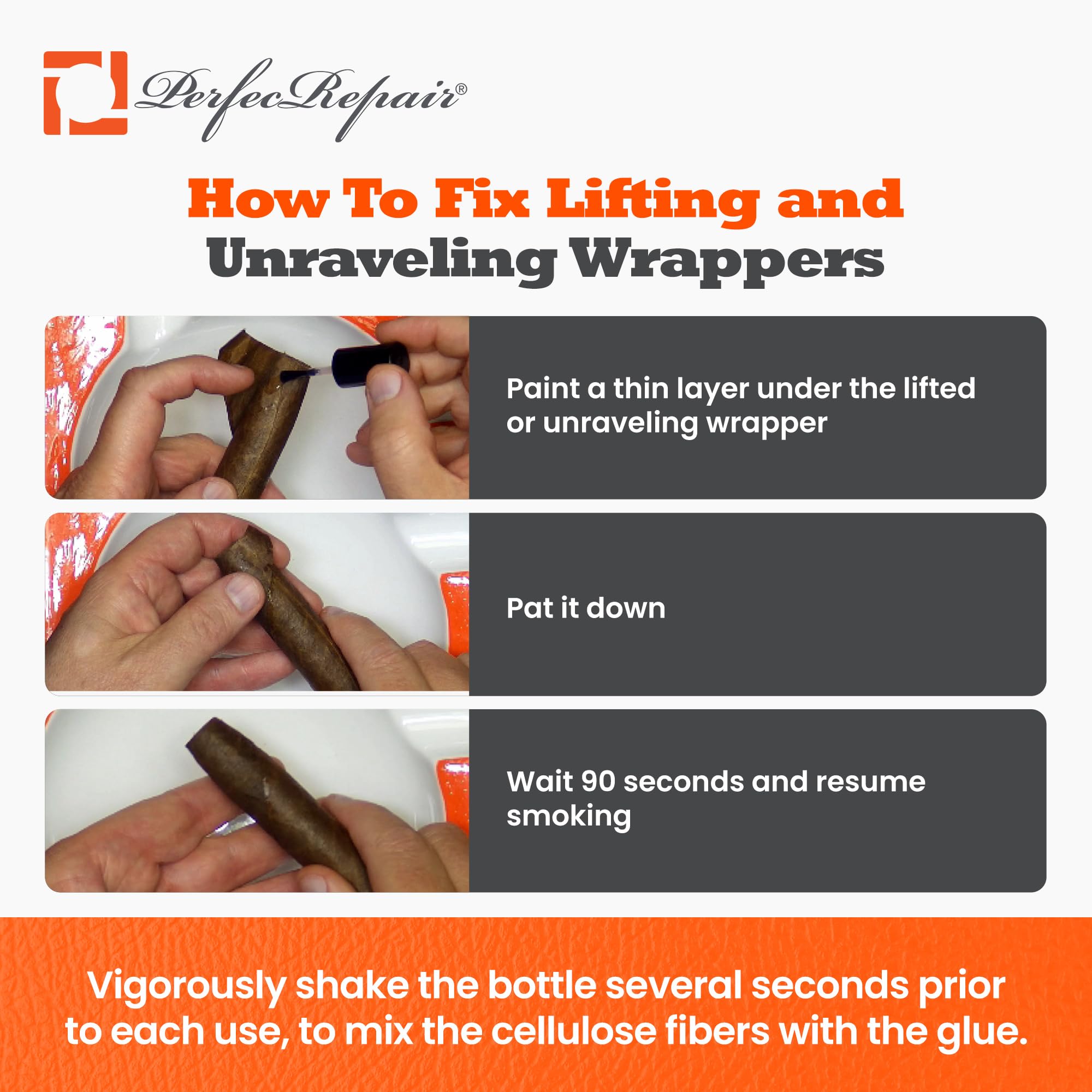 PerfecRepair®

How To Fix Lifting and Unraveling Wrappers

Paint a thin layer under the lifted or unraveling wrapper

Pat it down

Wait 90 seconds and resume smoking

Vigorously shake the bottle several seconds prior to each use, to mix the cellulose fibers with the glue.