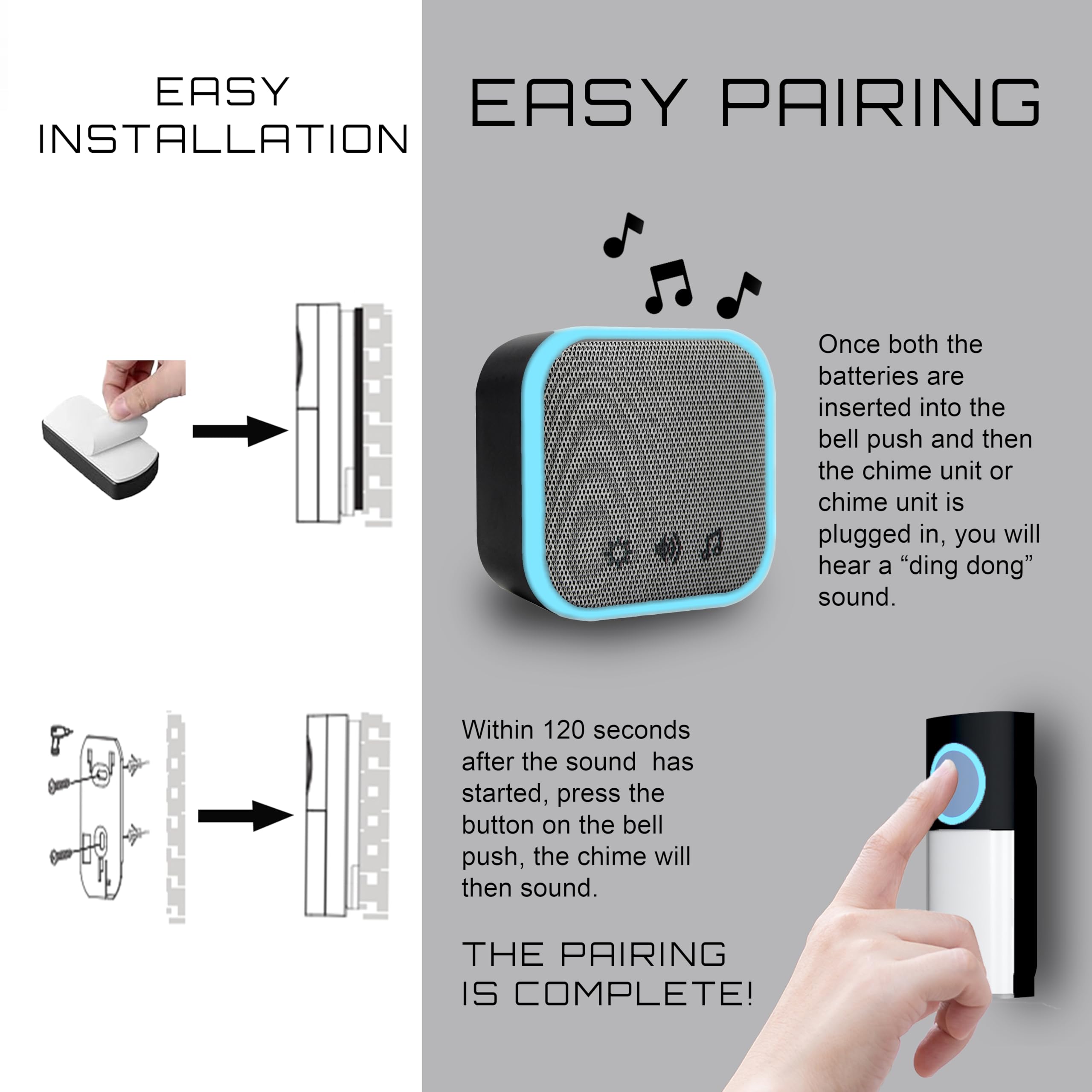 EASY INSTALLATION

EASY PAIRING

Once both the batteries are inserted into the bell push and then the chime unit or chime unit is plugged in, you will hear a “ding dong” sound.

Within 120 seconds after the sound has started, press the button on the bell push, the chime will then sound.

THE PAIRING IS COMPLETE!