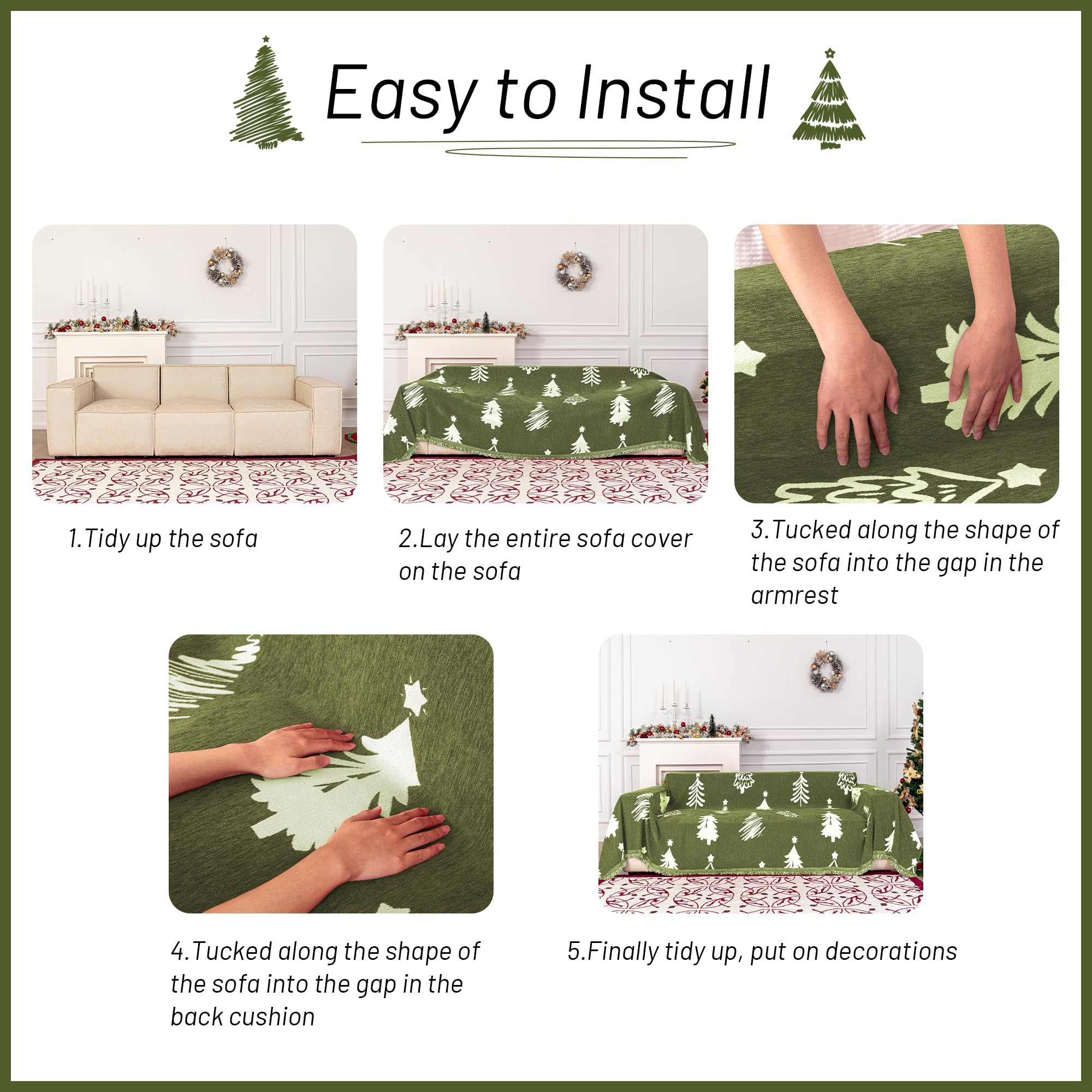 Easy to Install

1.Tidy up the sofa

2.Lay the entire sofa cover on the sofa

3.Tucked along the shape of the sofa into the gap in the armrest

4.Tucked along the shape of the sofa into the gap in the back cushion

5.Finally tidy up, put on decorations