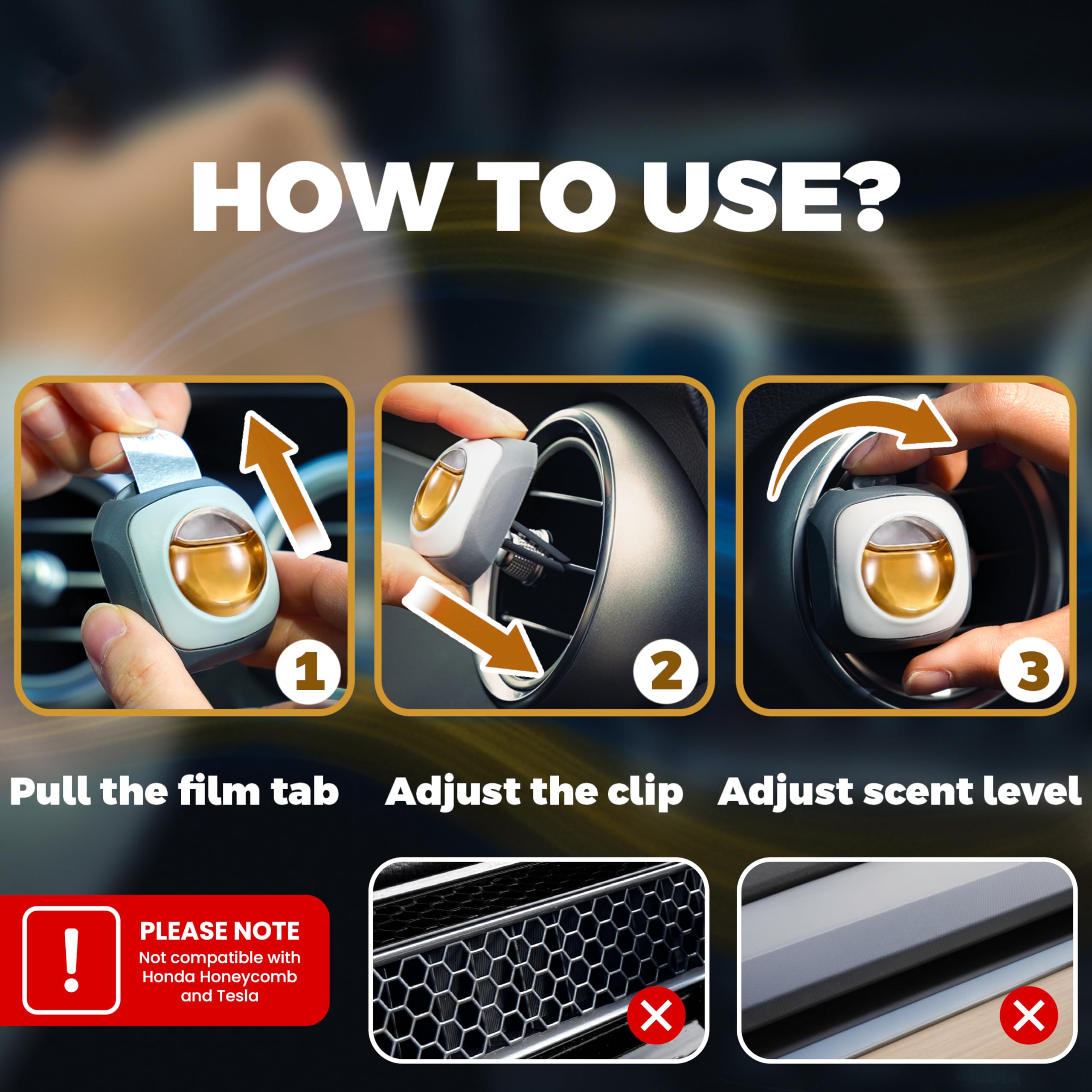 HOW TO USE?

1

2

3

Pull the film tab

Adjust the clip

Adjust scent level

!

PLEASE NOTE
Not compatible with Honda Honeycomb and Tesla