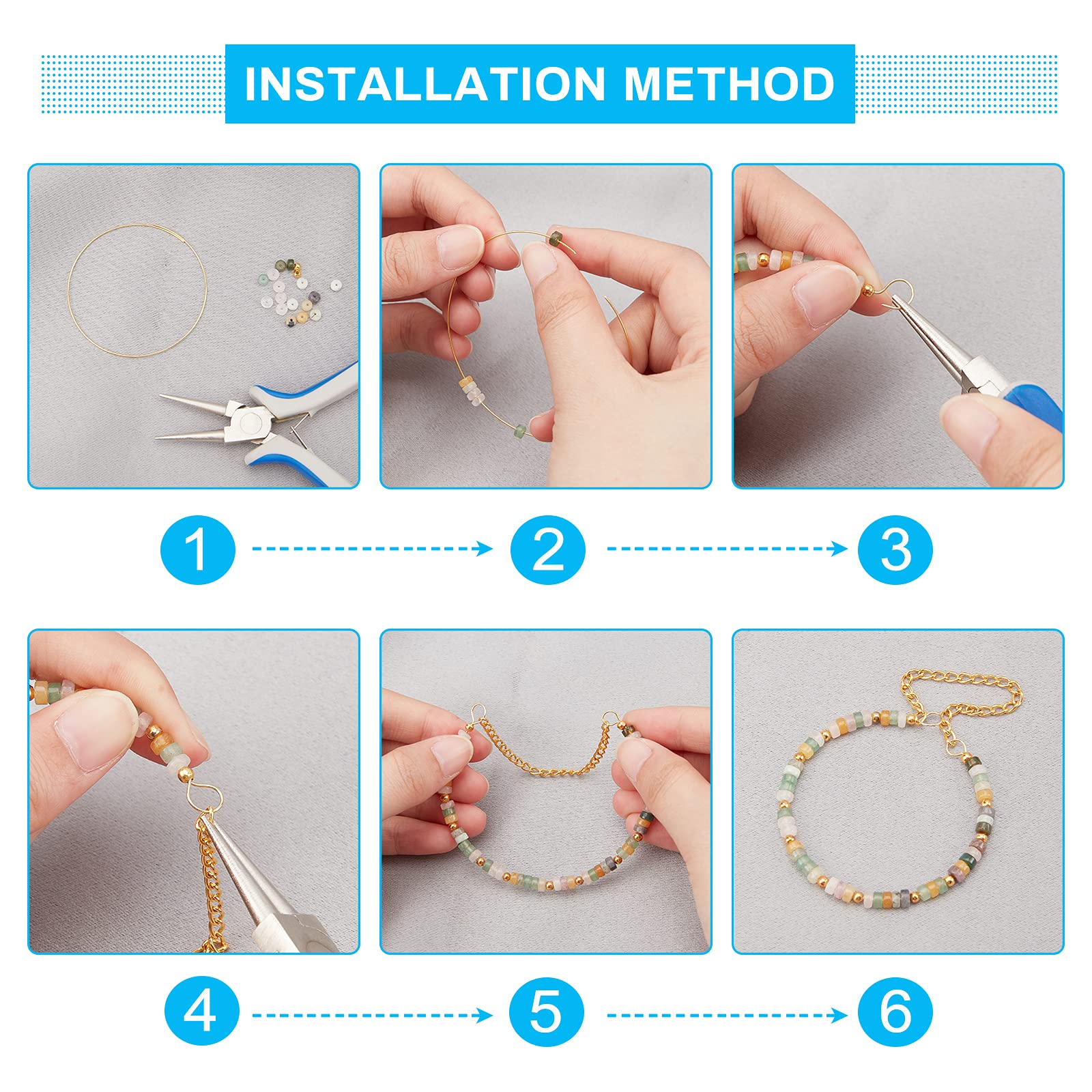 INSTALLATION METHOD

1

2

3

4

5

6