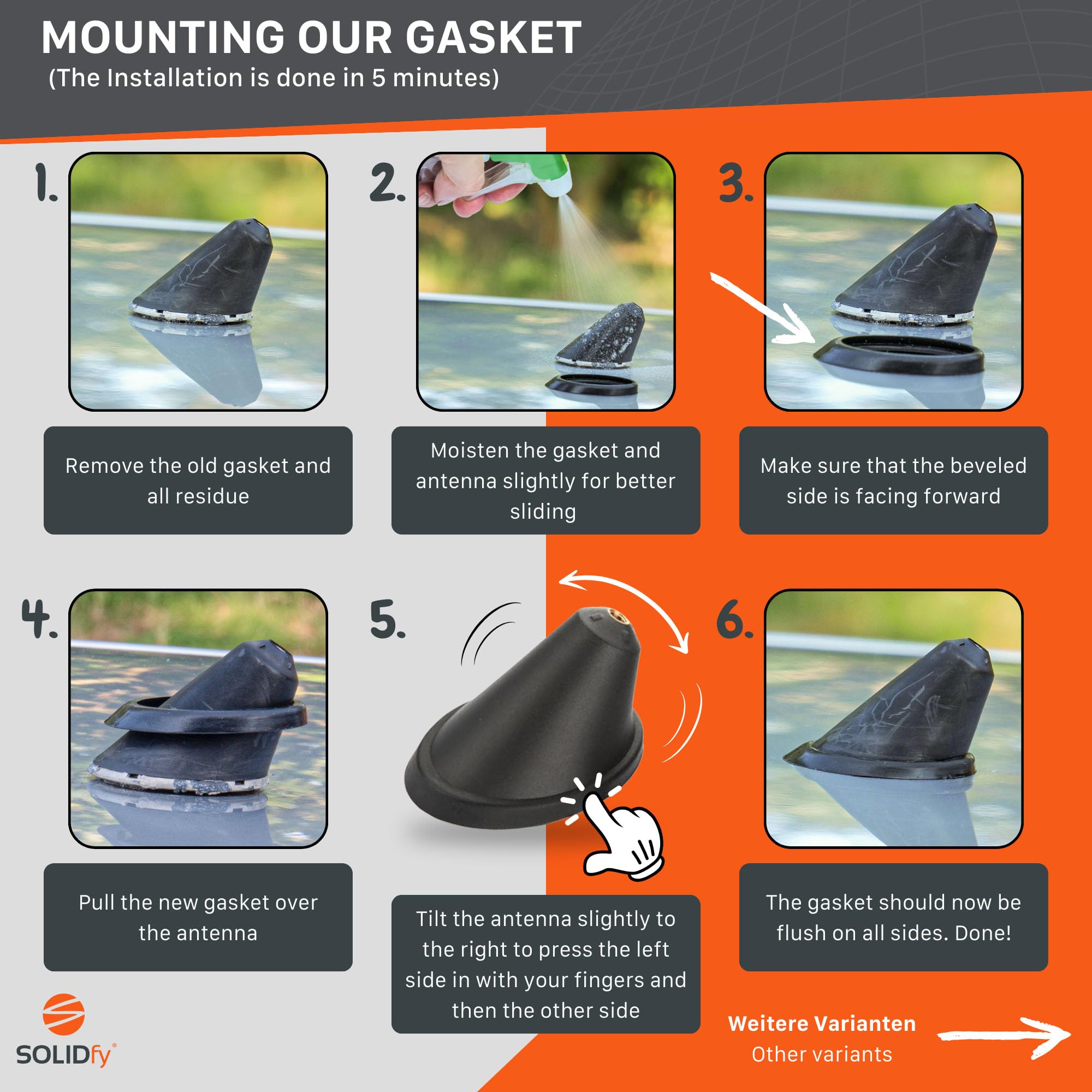 MOUNTING OUR GASKET
(The Installation is done in 5 minutes)

1.

Remove the old gasket and all residue

2.

Moisten the gasket and antenna slightly for better sliding

3.

Make sure that the beveled side is facing forward

4.

Pull the new gasket over the antenna

5.

Tilt the antenna slightly to the right to press the left side in with your fingers and then the other side

6.

The gasket should now be flush on all sides. Done!

SOLIDfy®

Weitere Varianten
Other variants