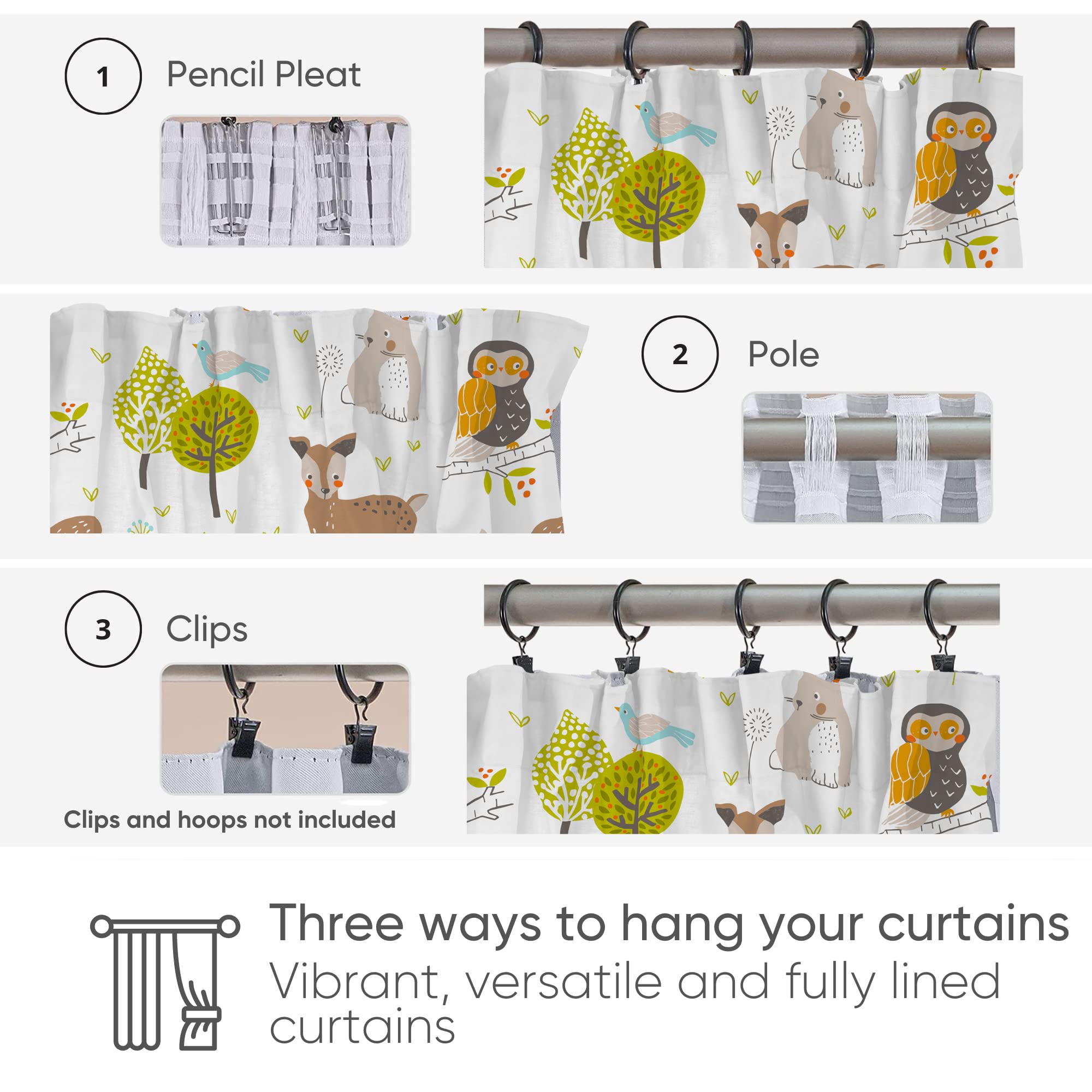 1 Pencil Pleat

2 Pole

3 Clips

Clips and hoops not included

Three ways to hang your curtains
Vibrant, versatile and fully lined curtains