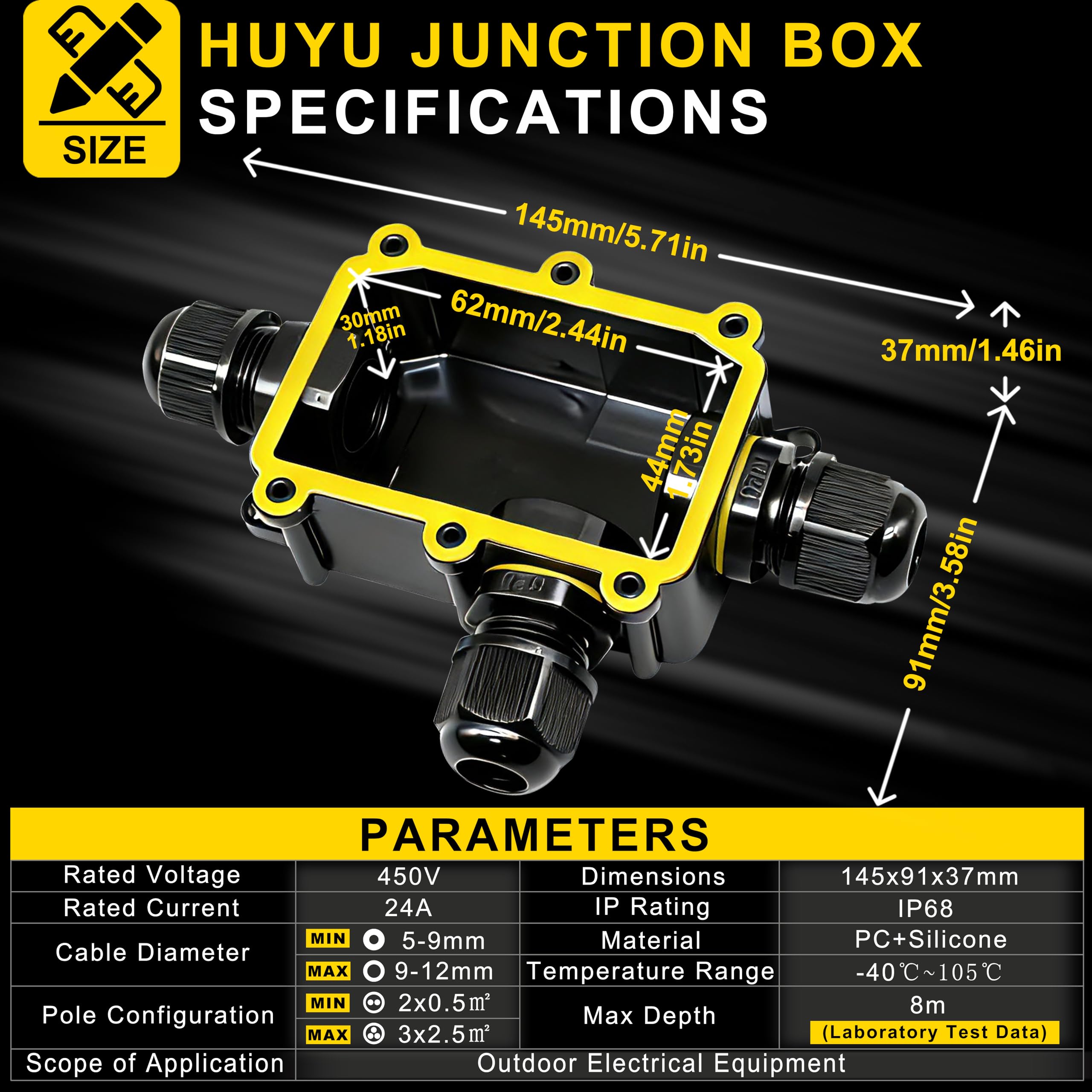 SIZE

HUYU JUNCTION BOX
SPECIFICATIONS

145mm/5.71in

62mm/2.44in

30mm
1.18in

37mm/1.46in

44mm
1.73in

91mm/3.58in

PARAMETERS

| Rated Voltage | 450V | Dimensions | 145x91x37mm |
|---|---|---|---|
| Rated Current | 24A | IP Rating | IP68 |
| Cable Diameter | MIN 5-9mm | Material | PC+Silicone |
| | MAX 9-12mm | Temperature Range | -40℃~105℃ |
| Pole Configuration | MIN 2x0.5㎡ | Max Depth | 8m (Laboratory Test Data) |
| | MAX 3x2.5㎡ | | |
| Scope of Application | Outdoor Electrical Equipment | | |