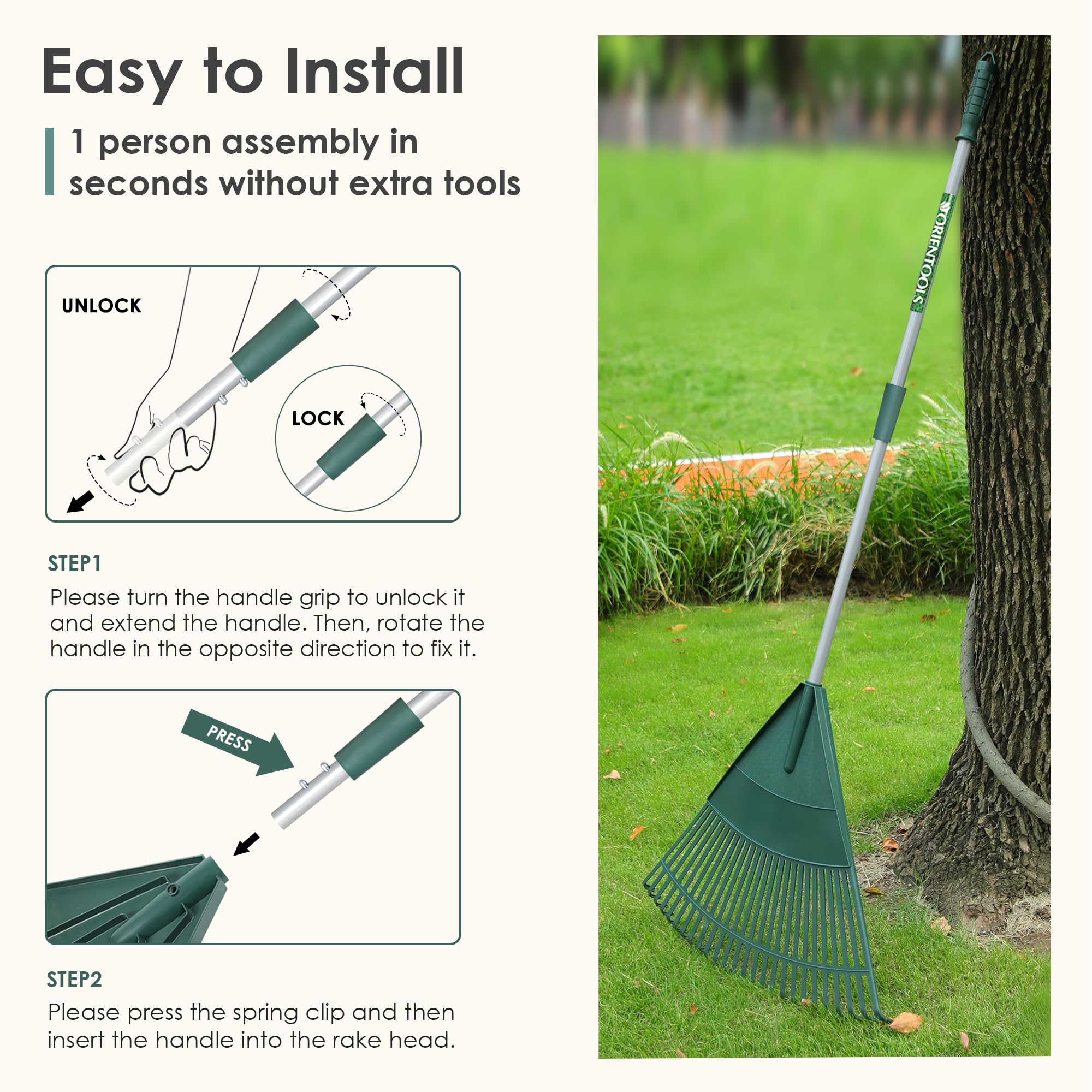 Easy to Install

1 person assembly in seconds without extra tools

UNLOCK

LOCK

STEP1

Please turn the handle grip to unlock it and extend the handle. Then, rotate the handle in the opposite direction to fix it.

PRESS

STEP2

Please press the spring clip and then insert the handle into the rake head.

ORIENTOOLS