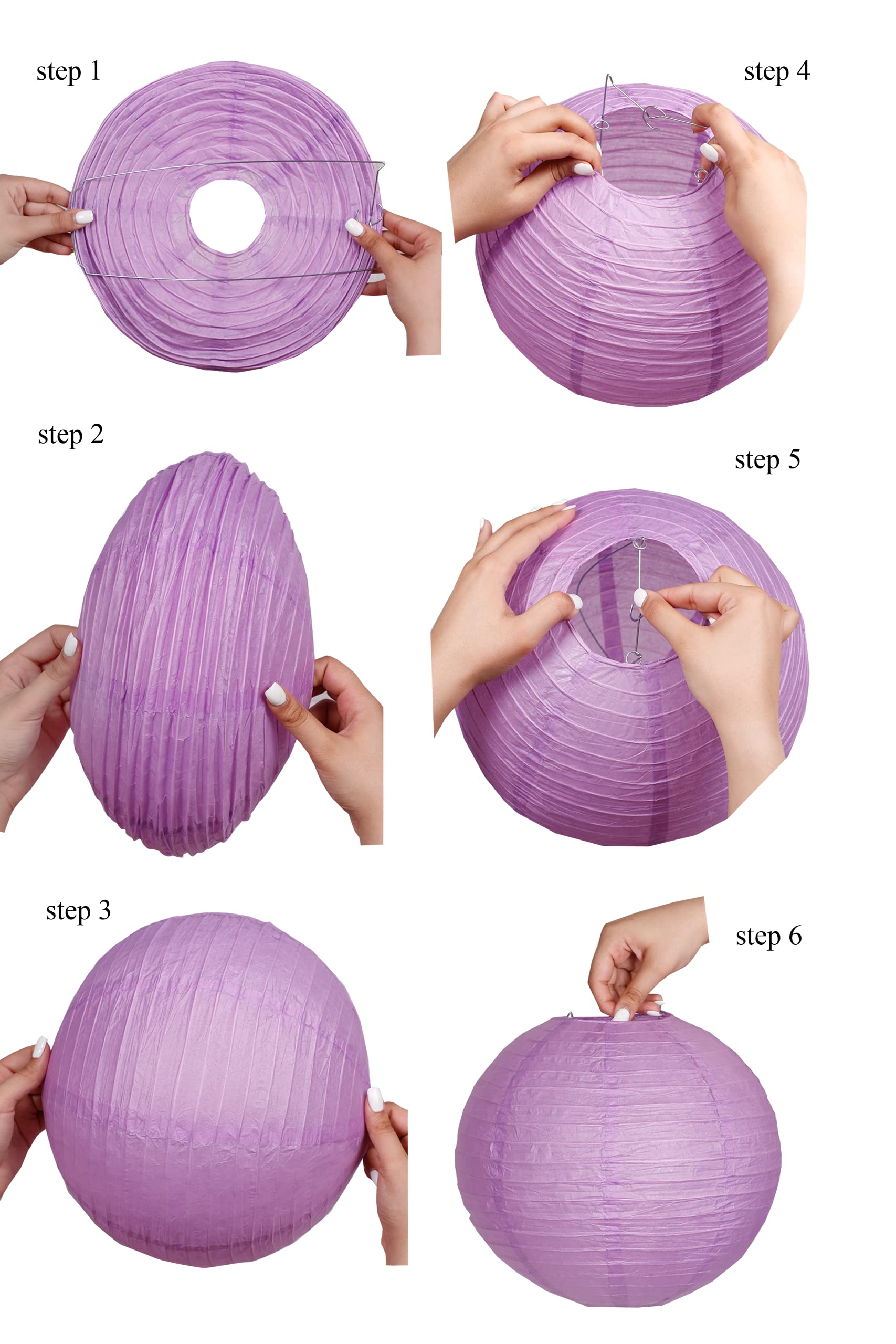 step 1

step 2

step 3

step 4

step 5

step 6