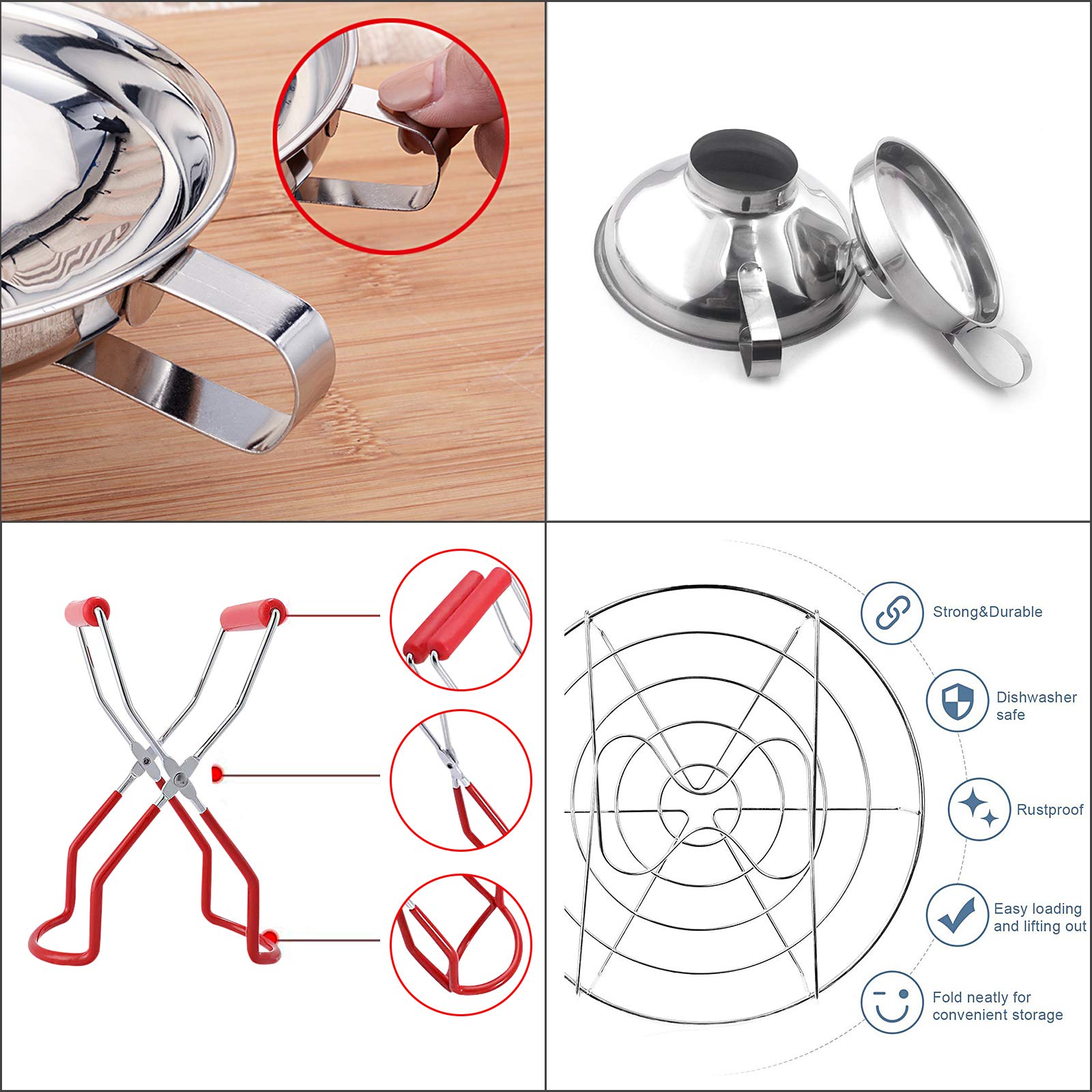 Strong&Durable

Dishwasher safe

Rustproof

Easy loading and lifting out

Fold neatly for convenient storage