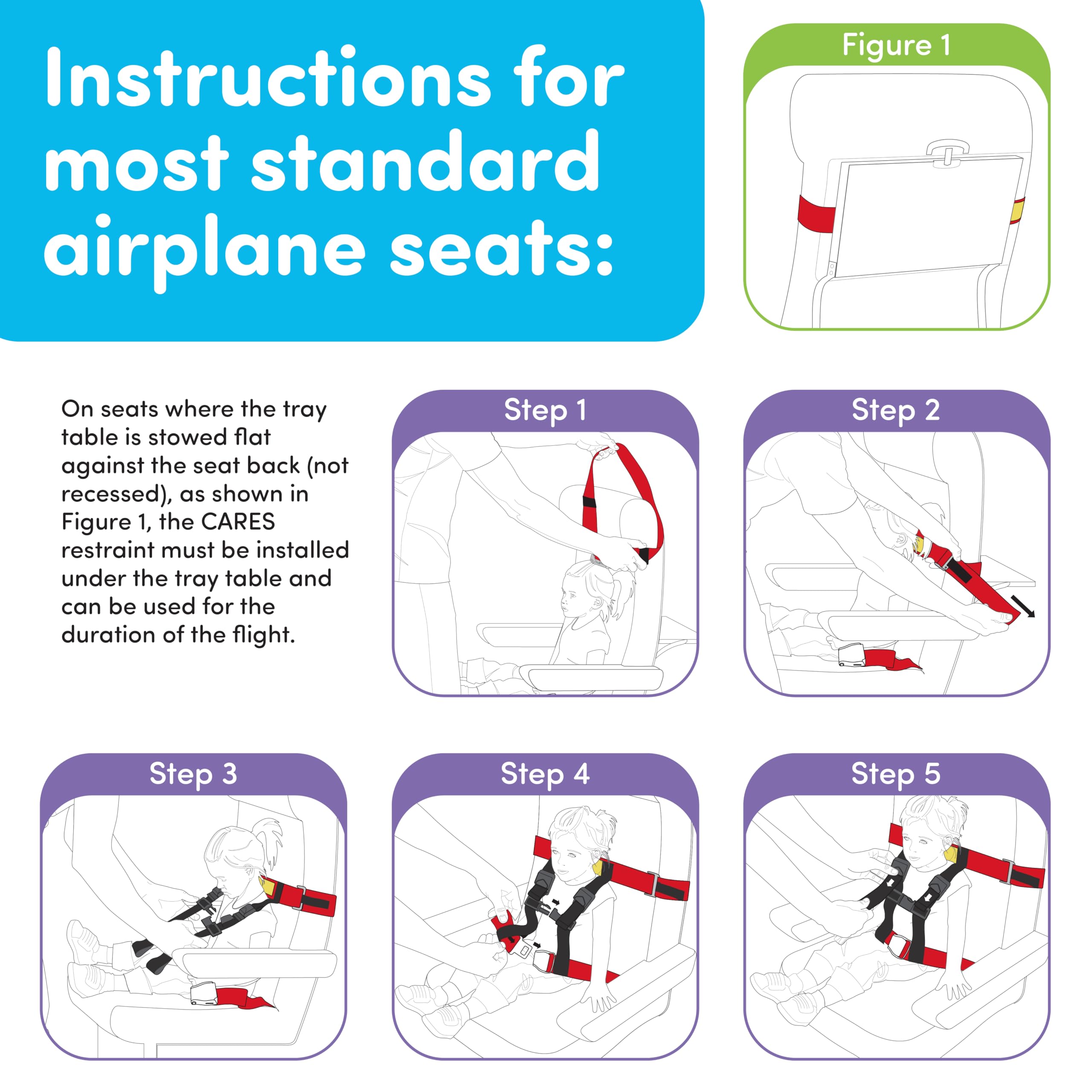 Instructions for most standard airplane seats:

Figure 1

On seats where the tray table is stowed flat against the seat back (not recessed), as shown in Figure 1, the CARES restraint must be installed under the tray table and can be used for the duration of the flight.

Step 1

Step 2

Step 3

Step 4

Step 5