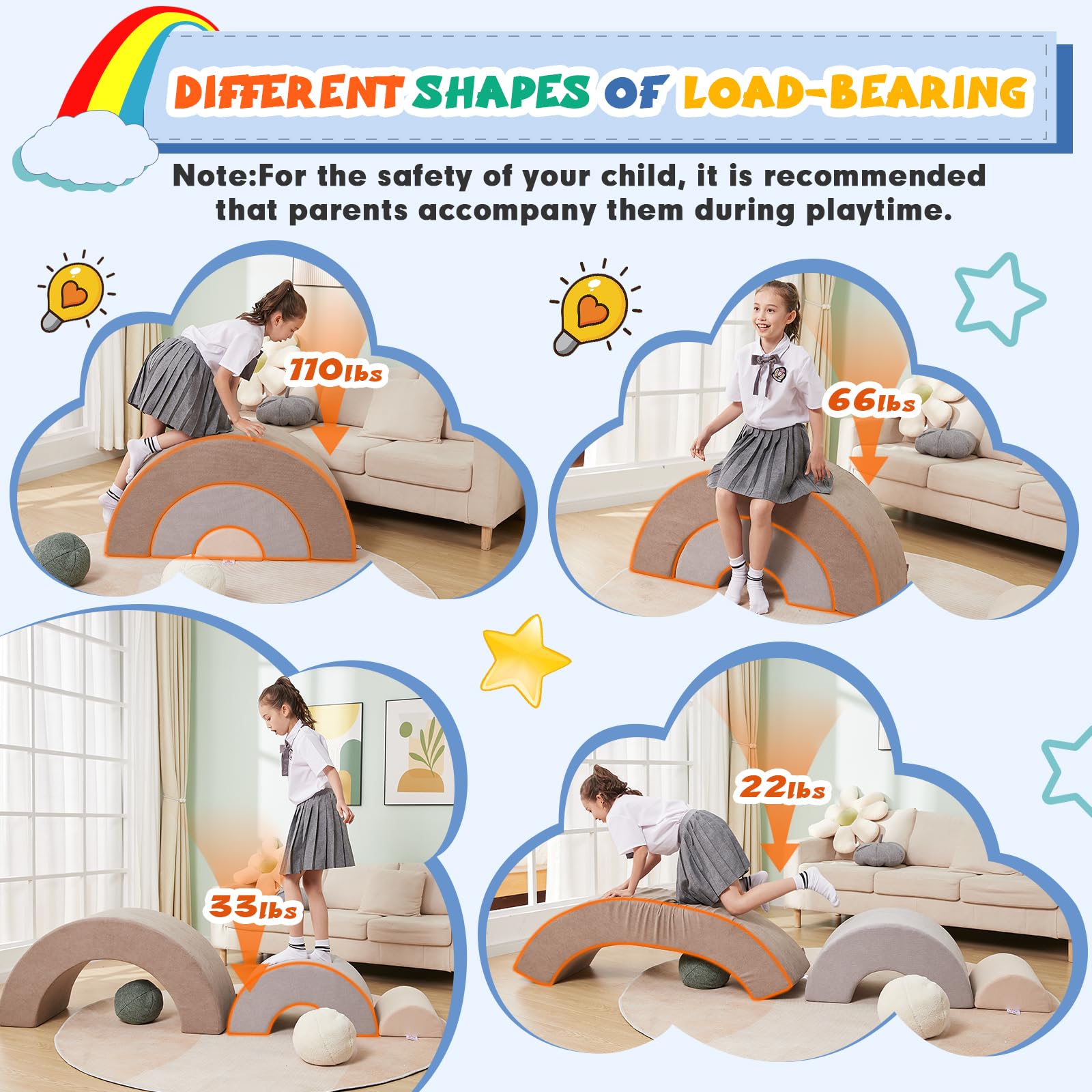 DIFFERENT SHAPES OF LOAD-BEARING

Note:For the safety of your child, it is recommended that parents accompany them during playtime.

110lbs

66lbs

33lbs

22lbs