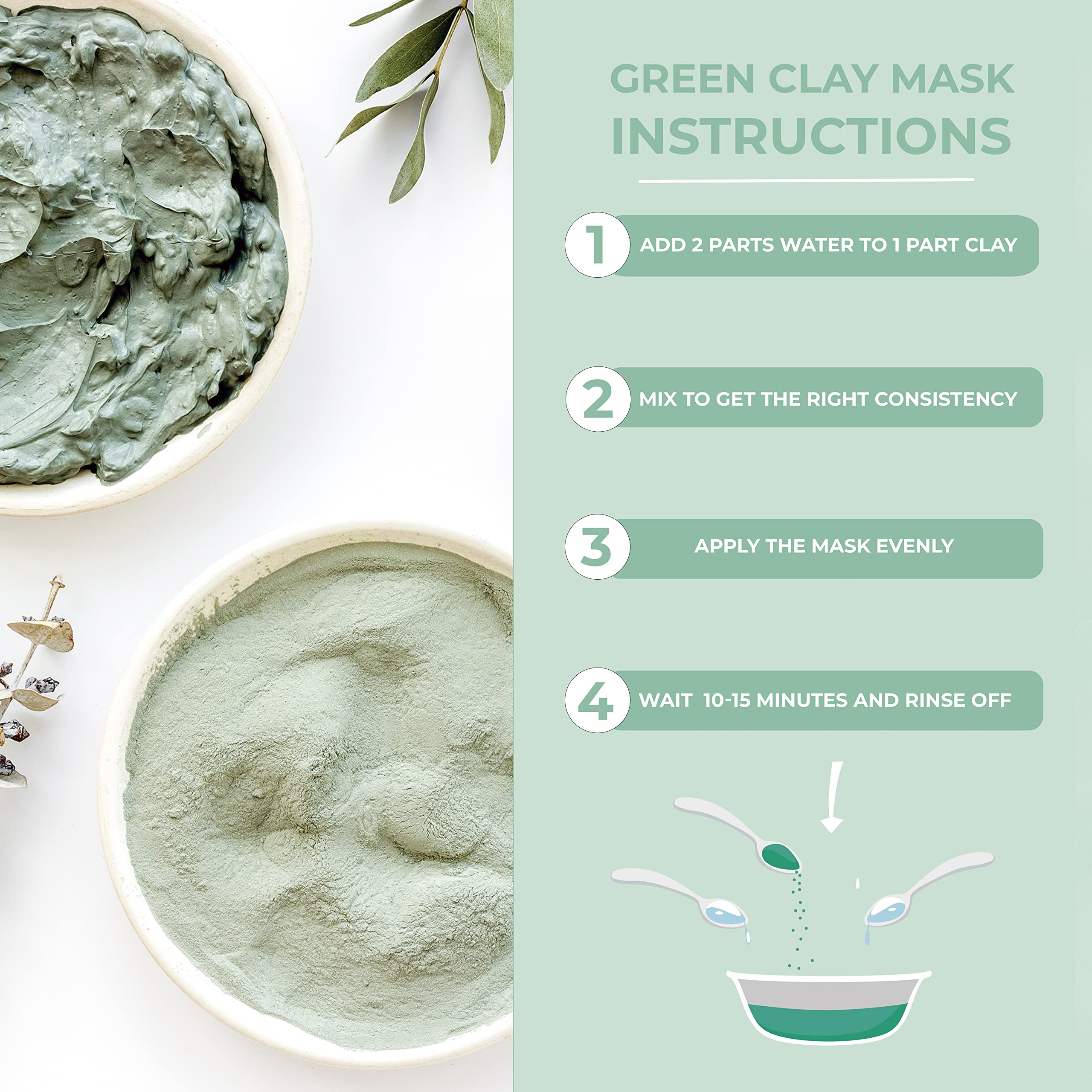 GREEN CLAY MASK
INSTRUCTIONS

1 ADD 2 PARTS WATER TO 1 PART CLAY

2 MIX TO GET THE RIGHT CONSISTENCY

3 APPLY THE MASK EVENLY

4 WAIT 10-15 MINUTES AND RINSE OFF