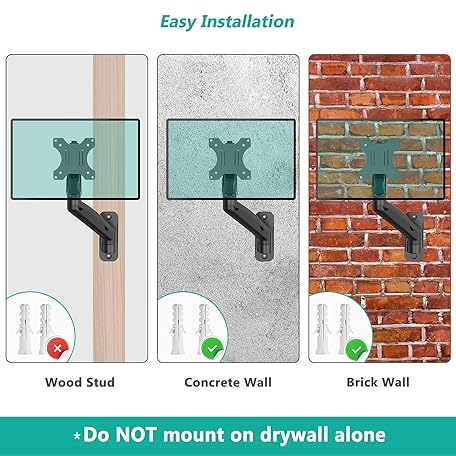 Easy Installation

Wood Stud

Concrete Wall

Brick Wall

*Do NOT mount on drywall alone