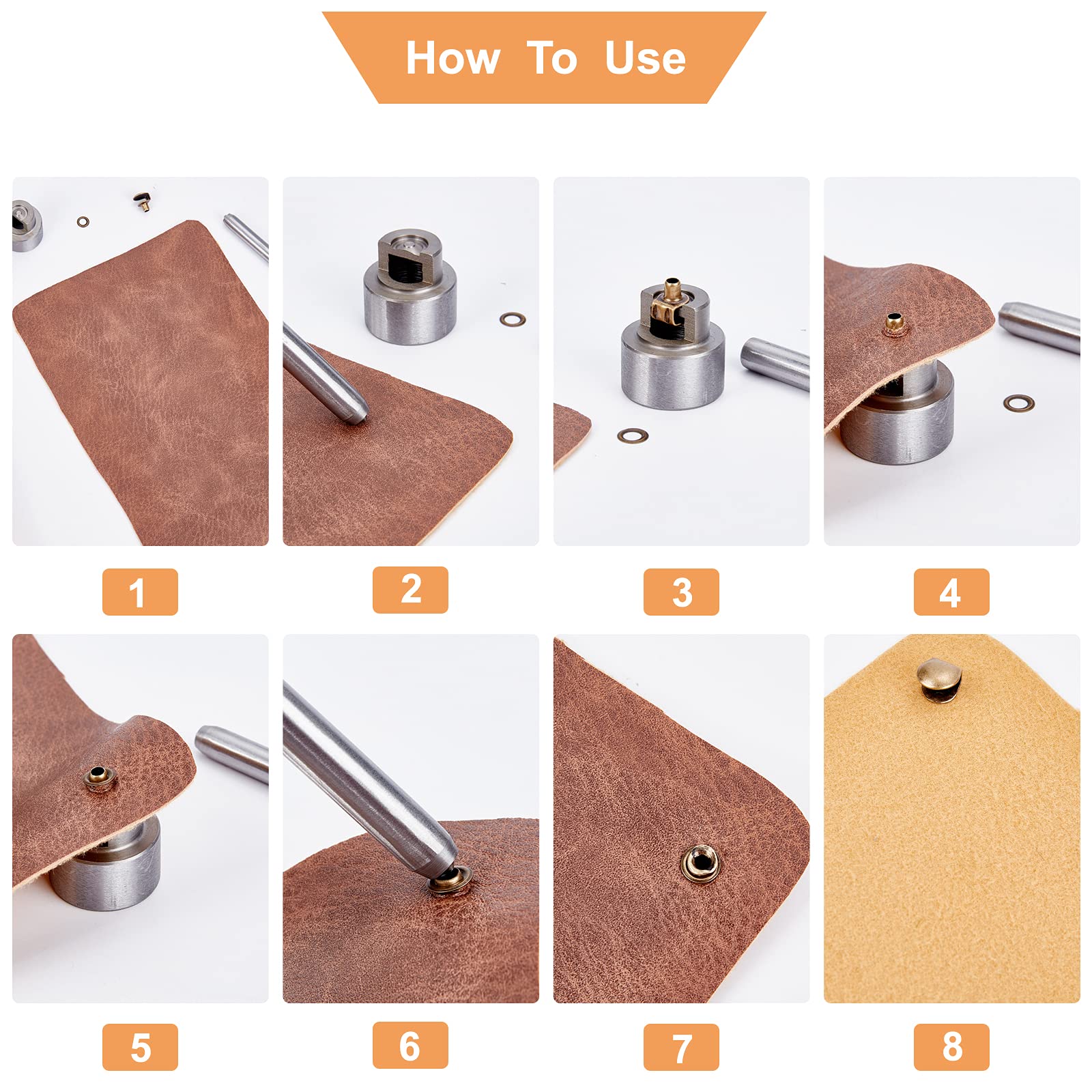 How To Use

1

2

3

4

5

6

7

8