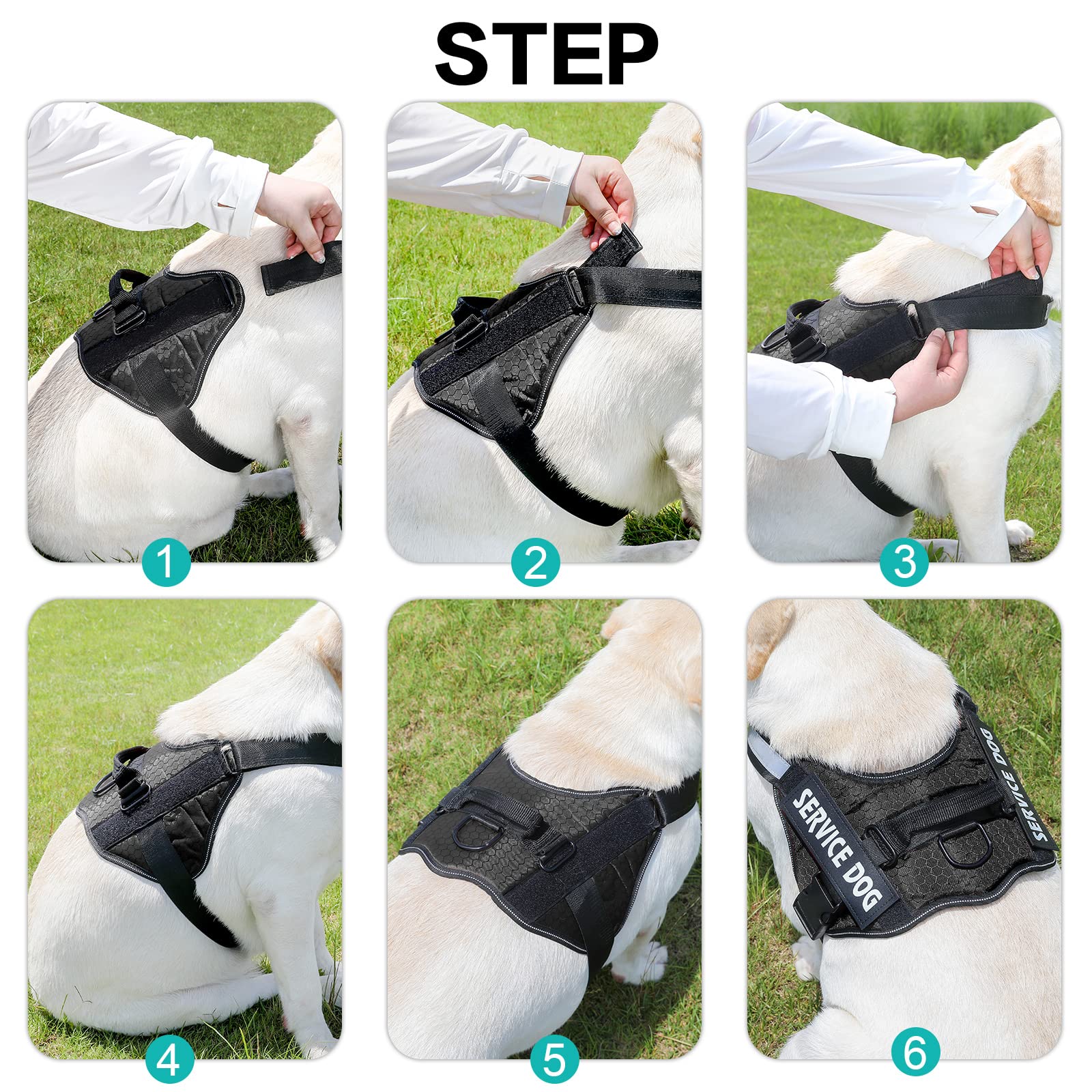 STEP

1

2

3

4

5

SERVICE DOG

SERVICE DOG

6