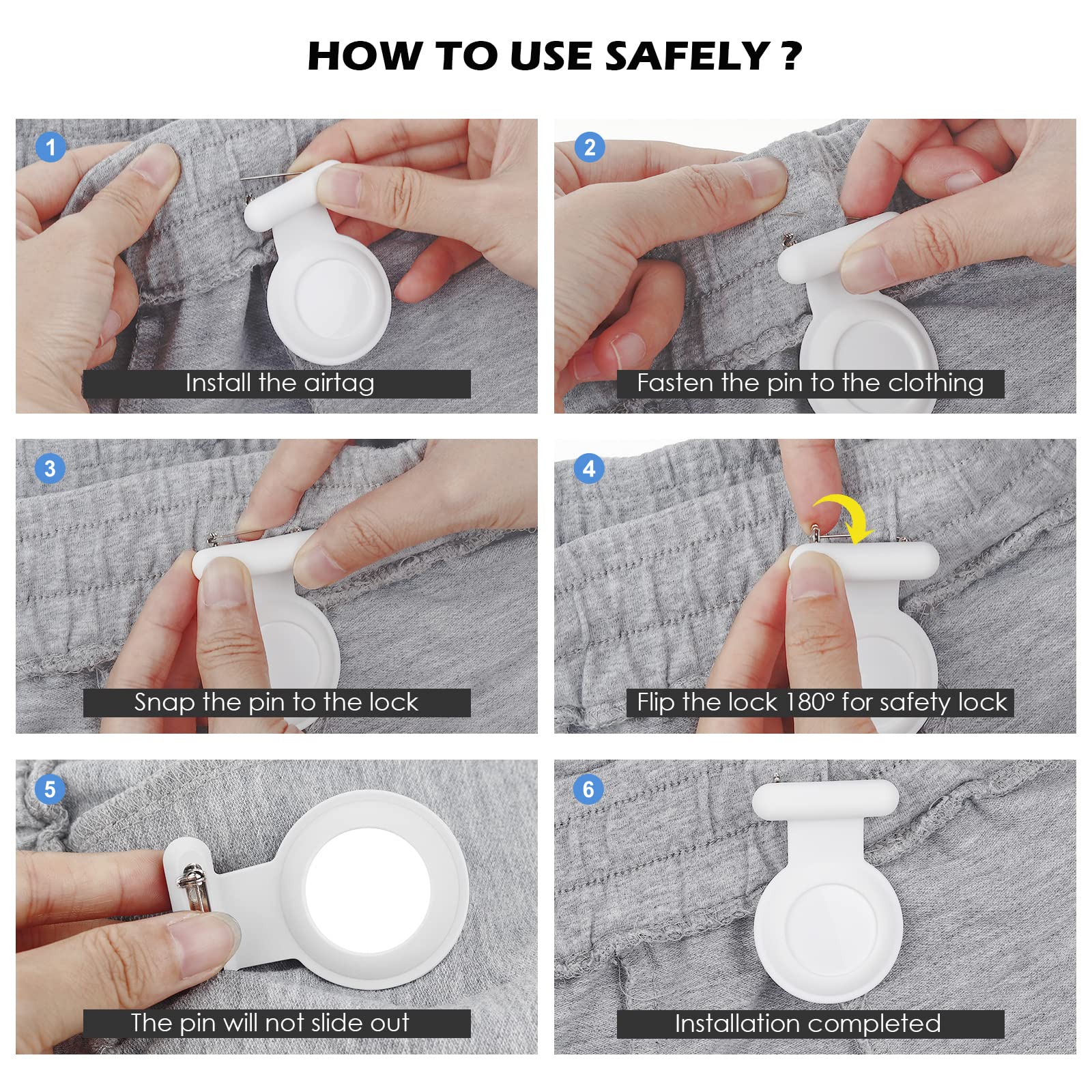 HOW TO USE SAFELY ?

1
Install the airtag

2
Fasten the pin to the clothing

3
Snap the pin to the lock

4
Flip the lock 180° for safety lock

5
The pin will not slide out

6
Installation completed