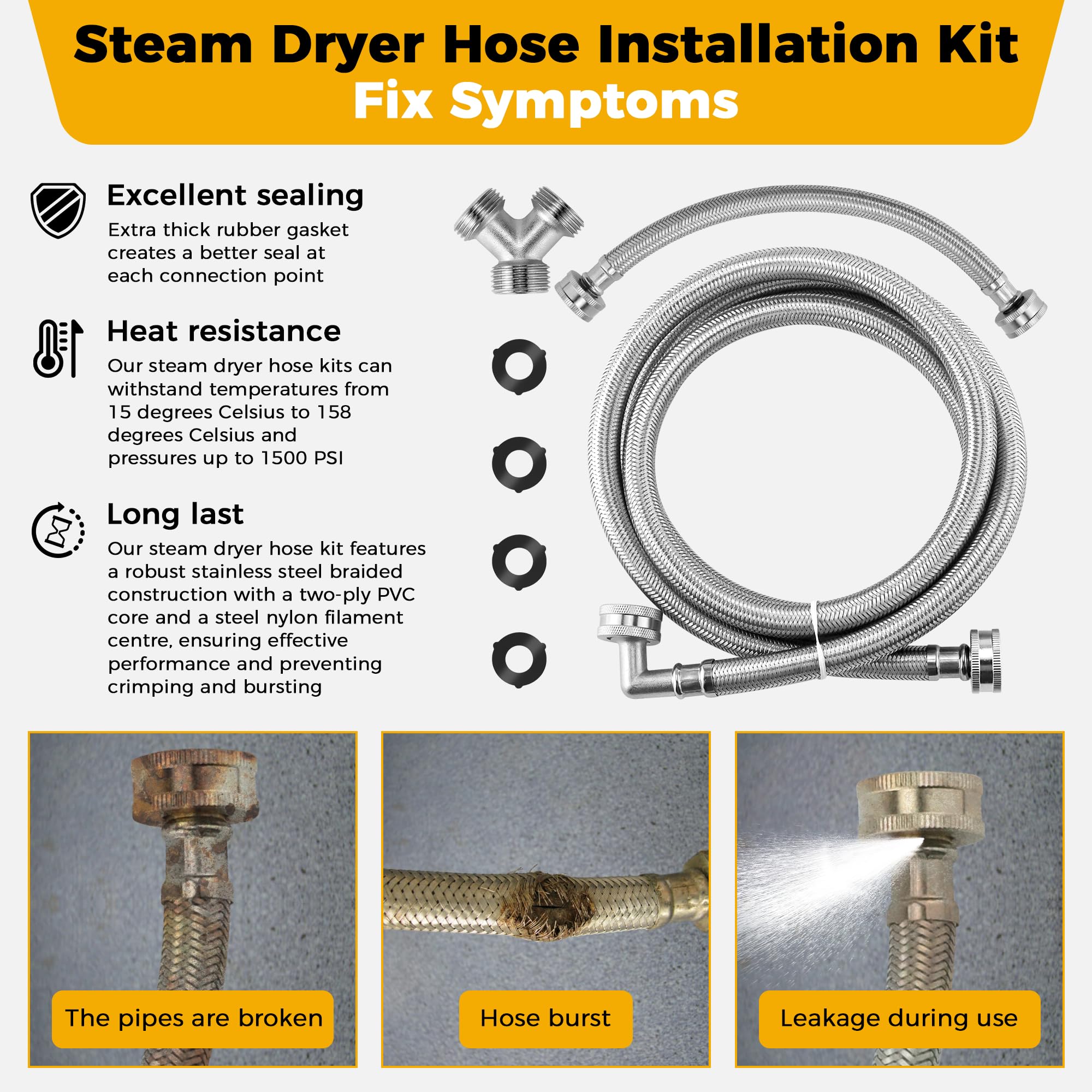 Steam Dryer Hose Installation Kit
Fix Symptoms

Excellent sealing
Extra thick rubber gasket creates a better seal at each connection point

Heat resistance
Our steam dryer hose kits can withstand temperatures from 15 degrees Celsius to 158 degrees Celsius and pressures up to 1500 PSI

Long last
Our steam dryer hose kit features a robust stainless steel braided construction with a two-ply PVC core and a steel nylon filament centre, ensuring effective performance and preventing crimping and bursting

The pipes are broken

Hose burst

Leakage during use