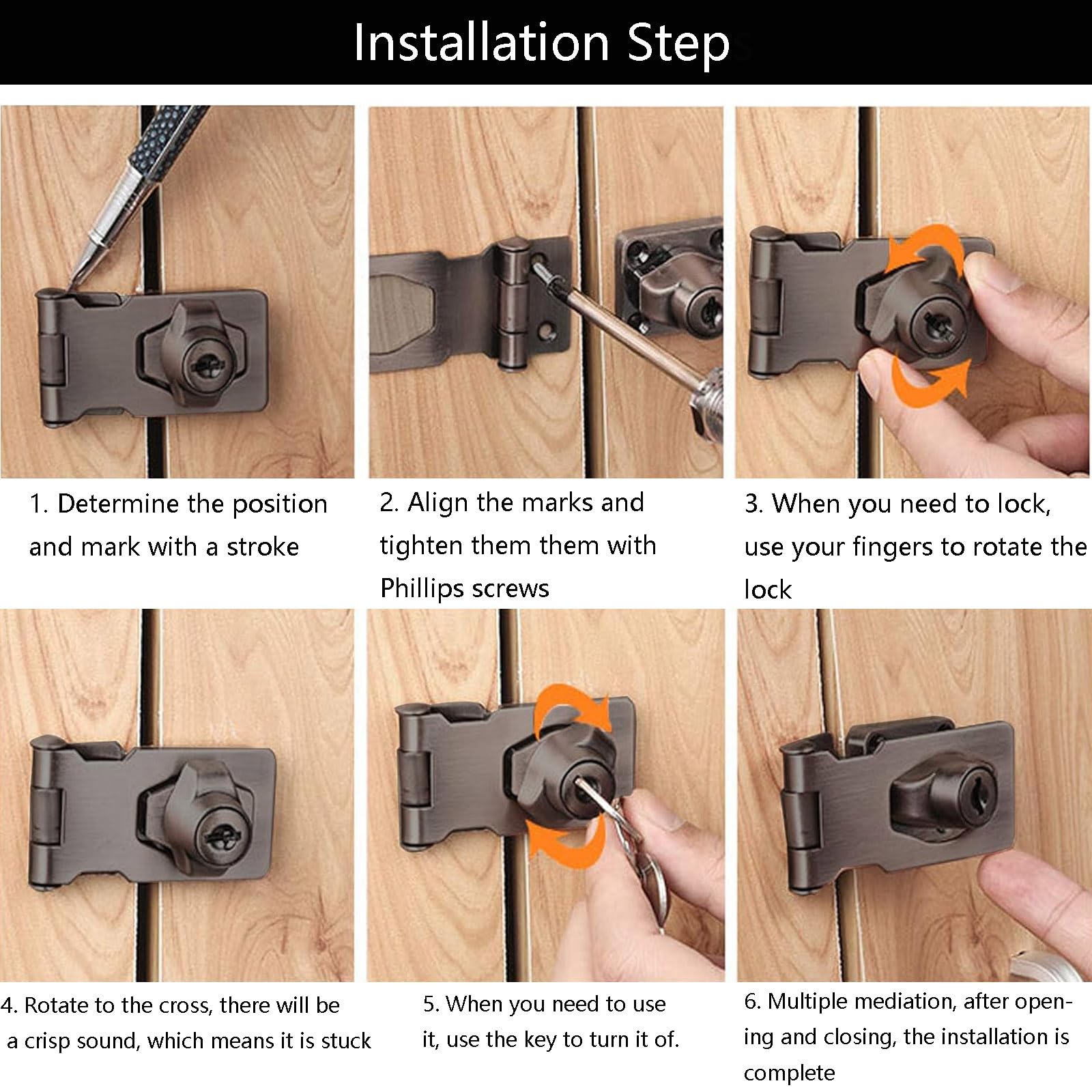 Installation Step

1. Determine the position and mark with a stroke

2. Align the marks and tighten them them with Phillips screws

3. When you need to lock, use your fingers to rotate the lock

4. Rotate to the cross, there will be a crisp sound, which means it is stuck

5. When you need to use it, use the key to turn it of.

6. Multiple mediation, after opening and closing, the installation is complete