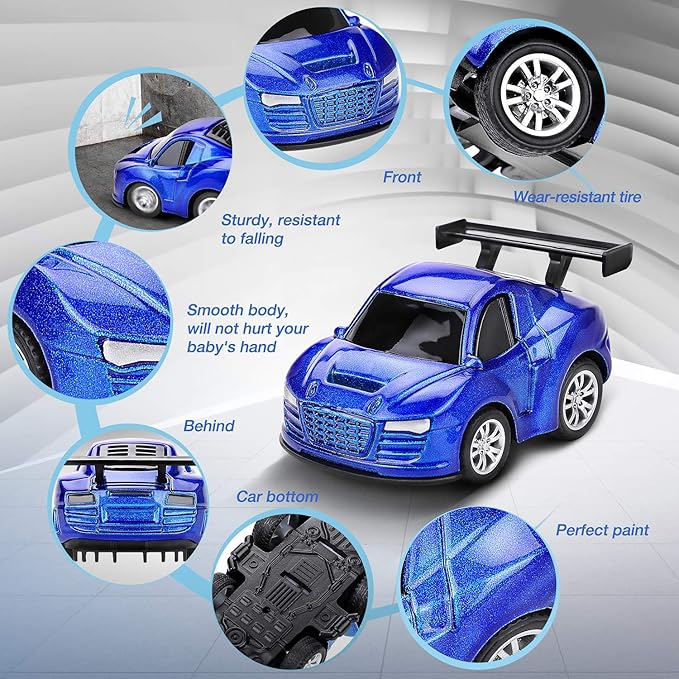 Front

Wear-resistant tire

Sturdy, resistant to falling

Smooth body, will not hurt your baby's hand

Behind

Car bottom

Perfect paint