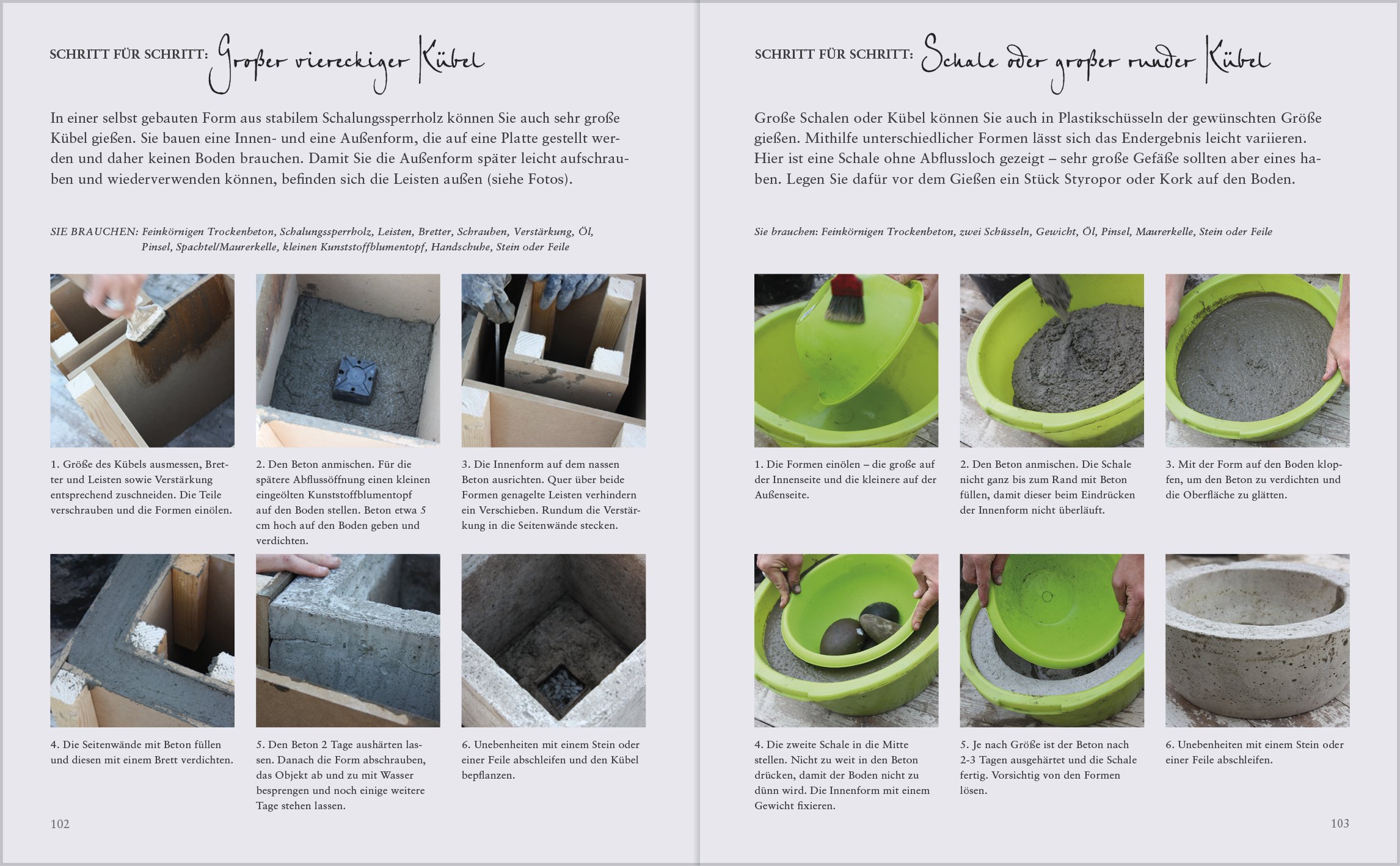 SCHRITT FÜR SCHRITT: Großer viereckiger Kübel

In einer selbst gebauten Form aus stabilem Schalungssperrholz können Sie auch sehr große Kübel gießen. Sie bauen eine Innen- und eine Außenform, die auf eine Platte gestellt werden und daher keinen Boden brauchen. Damit Sie die Außenform später leicht aufschrauben und wiederverwenden können, befinden sich die Leisten außen (siehe Fotos).

SIE BRAUCHEN: Feinkörnigen Trockenbeton, Schalungssperrholz, Leisten, Bretter, Schrauben, Verstärkung, Öl, Pinsel, Spachtel/Maurerkelle, kleinen Kunststoffblumentopf, Handschuhe, Stein oder Feile

1. Größe des Kübels ausmessen, Bretter und Leisten sowie Verstärkung entsprechend zuschneiden. Die Teile verschrauben und die Formen einölen.

2. Den Beton anmischen. Für die spätere Abflussöffnung einen kleinen eingeölten Kunststoffblumentopf auf den Boden stellen. Beton etwa 5 cm hoch auf den Boden geben und verdichten.

3. Die Innenform auf dem nassen Beton ausrichten. Quer über beide Formen genagelte Leisten verhindern ein Verschieben. Rundum die Verstärkung in die Seitenwände stecken.

4. Die Seitenwände mit Beton füllen und diesen mit einem Brett verdichten.

5. Den Beton 2 Tage aushärten lassen. Danach die Form abschrauben, das Objekt ab und zu mit Wasser besprengen und noch einige weitere Tage stehen lassen.

6. Unebenheiten mit einem Stein oder einer Feile abschleifen und den Kübel bepflanzen.

102

SCHRITT FÜR SCHRITT: Schale oder großer runder Kübel

Große Schalen oder Kübel können Sie auch in Plastikschüsseln der gewünschten Größe gießen. Mithilfe unterschiedlicher Formen lässt sich das Endergebnis leicht variieren. Hier ist eine Schale ohne Abflussloch gezeigt – sehr große Gefäße sollten aber eines haben. Legen Sie dafür vor dem Gießen ein Stück Styropor oder Kork auf den Boden.

Sie brauchen: Feinkörnigen Trockenbeton, zwei Schüsseln, Gewicht, Öl, Pinsel, Maurerkelle, Stein oder Feile

1. Die Formen einölen – die große auf der Innenseite und die kleinere auf der Außenseite.

2. Den Beton anmischen. Die Schale nicht ganz bis zum Rand mit Beton füllen, damit dieser beim Eindrücken der Innenform nicht überläuft.

3. Mit der Form auf den Boden klopfen, um den Beton zu verdichten und die Oberfläche zu glätten.

4. Die zweite Schale in die Mitte stellen. Nicht zu weit in den Beton drücken, damit der Boden nicht zu dünn wird. Die Innenform mit einem Gewicht fixieren.

5. Je nach Größe ist der Beton nach 2-3 Tagen ausgehärtet und die Schale fertig. Vorsichtig von den Formen lösen.

6. Unebenheiten mit einem Stein oder einer Feile abschleifen.

103