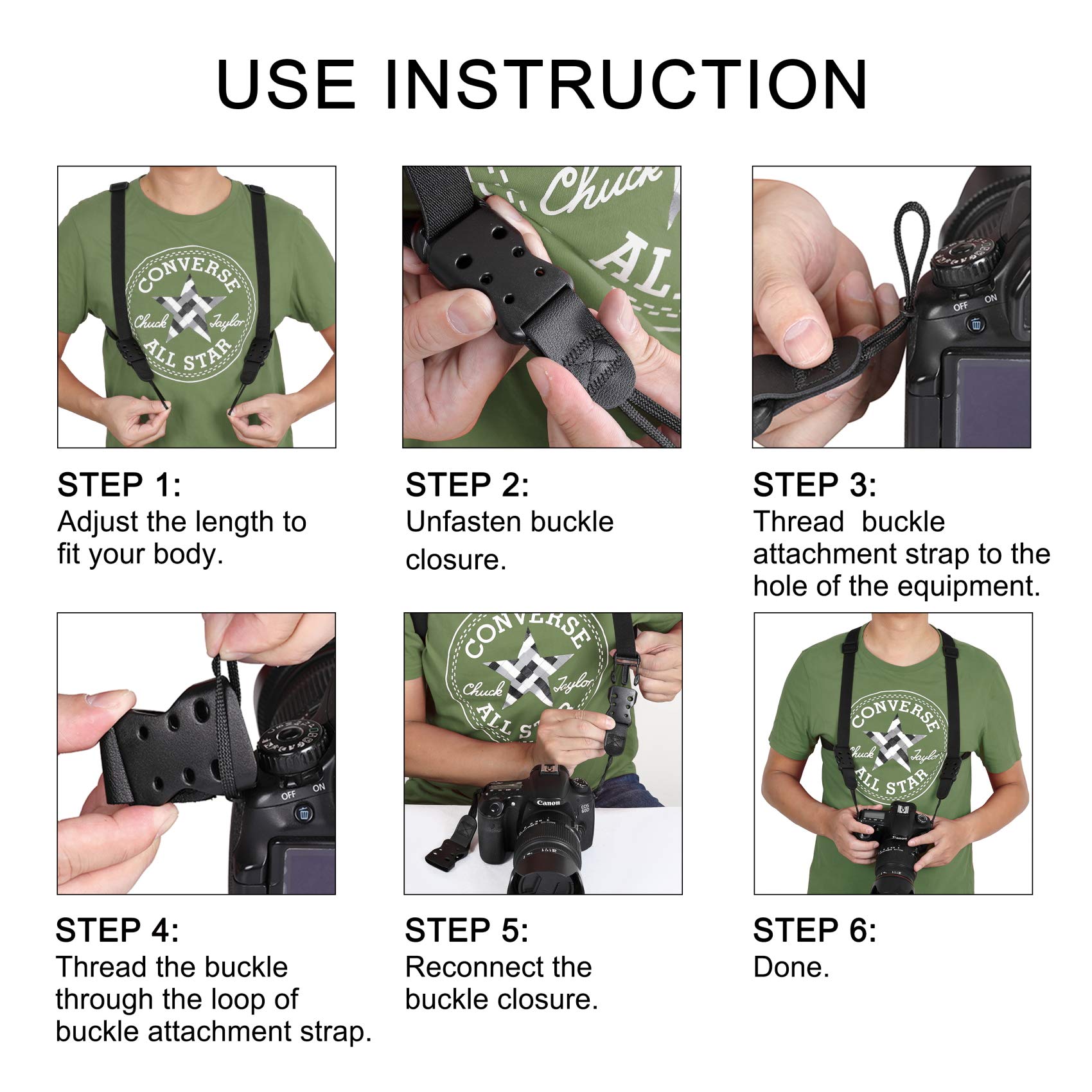 USE INSTRUCTION

CONVERSE
Chuck Taylor
ALL STAR

Chuck
AL

OFF ON

STEP 1:
Adjust the length to fit your body.

STEP 2:
Unfasten buckle closure.

STEP 3:
Thread  buckle attachment strap to the hole of the equipment.

OFF ON

CONVERSE
Chuck Taylor
ALL ST

Canon
EOS 60D

CONVERSE
Chuck Taylor
ALL STAR

Canon

STEP 4:
Thread the buckle through the loop of buckle attachment strap.

STEP 5:
Reconnect the buckle closure.

STEP 6:
Done.