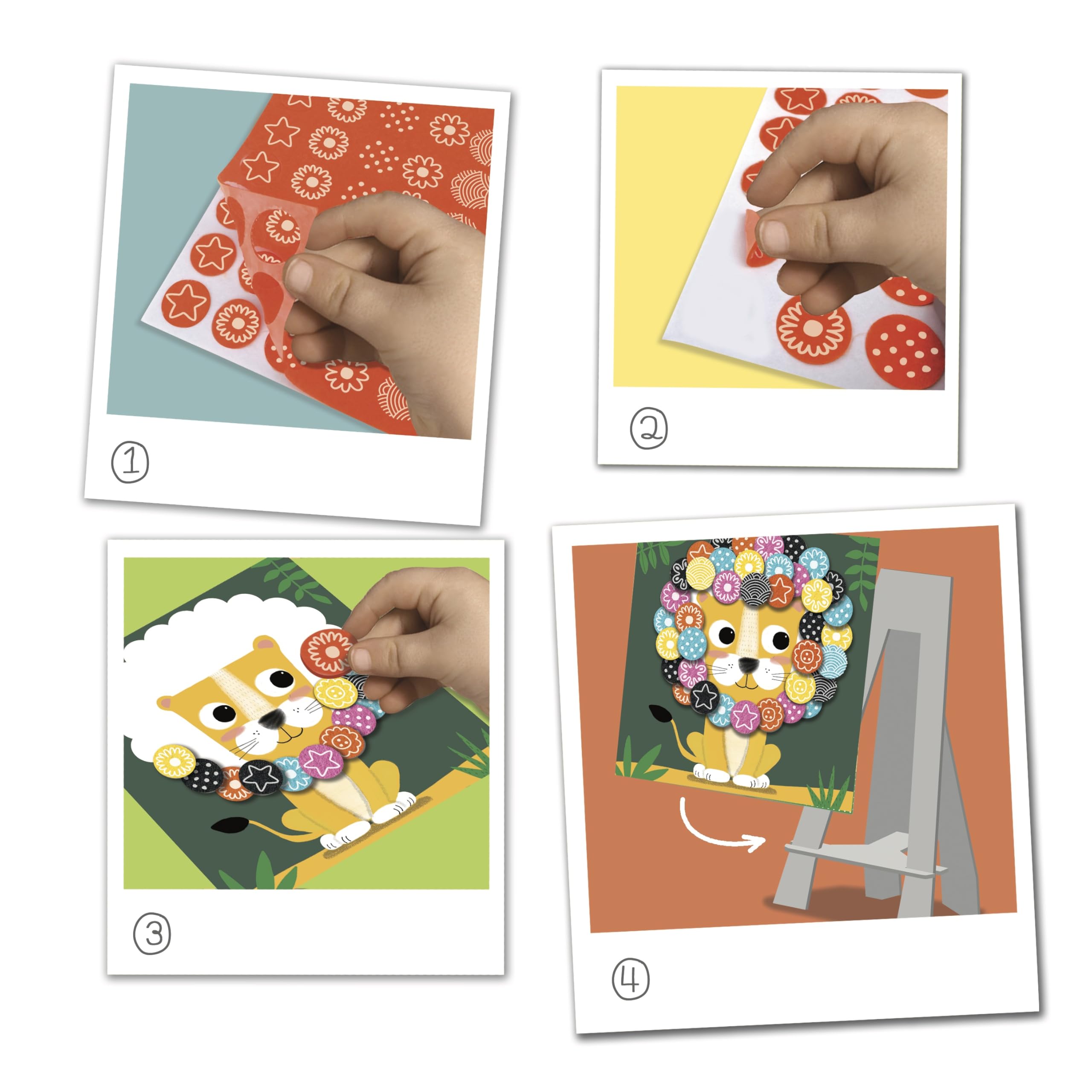 ①

②

③

④