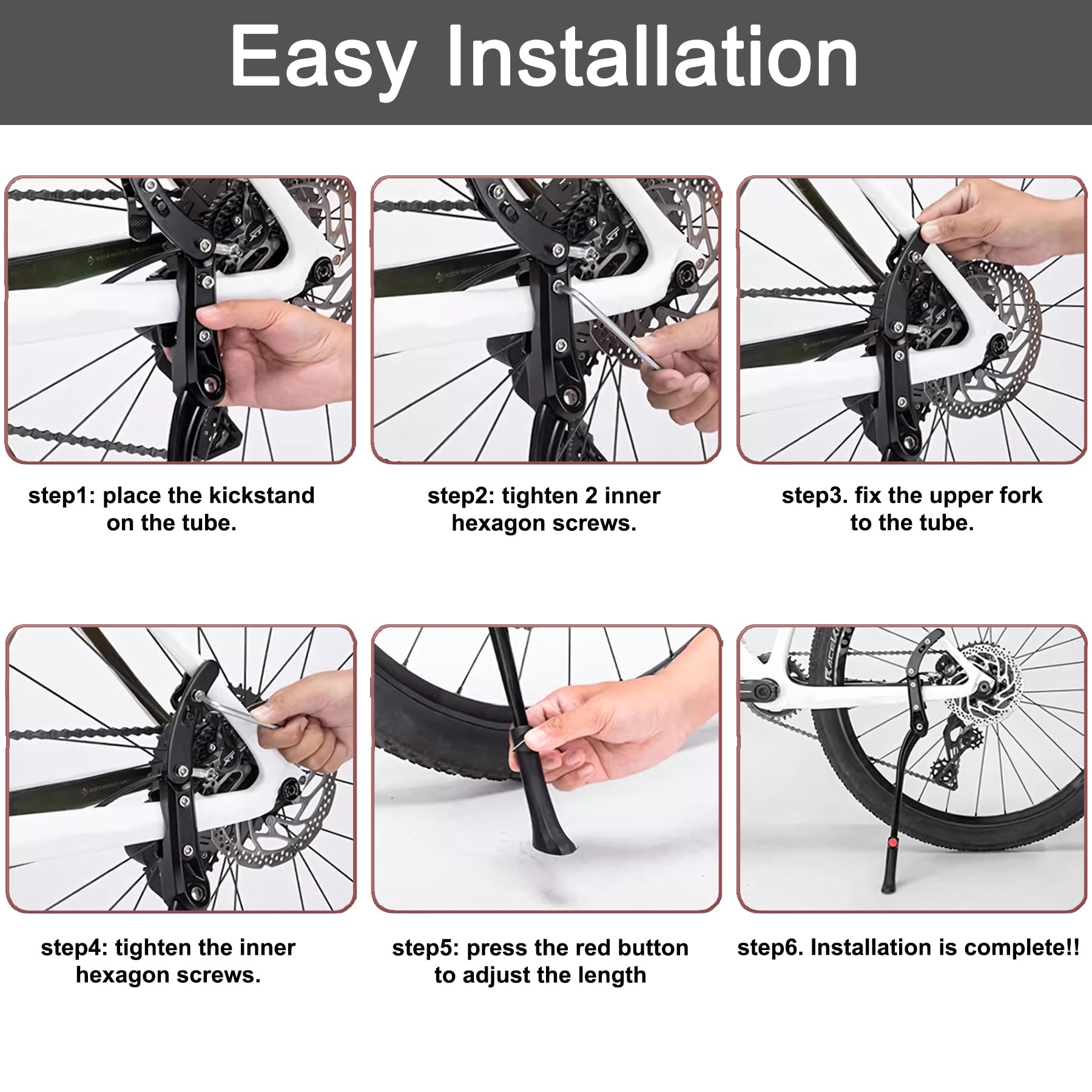 Easy Installation

step1: place the kickstand on the tube.

step2: tighten 2 inner hexagon screws.

step3. fix the upper fork to the tube.

step4: tighten the inner hexagon screws.

step5: press the red button to adjust the length

step6. Installation is complete!!