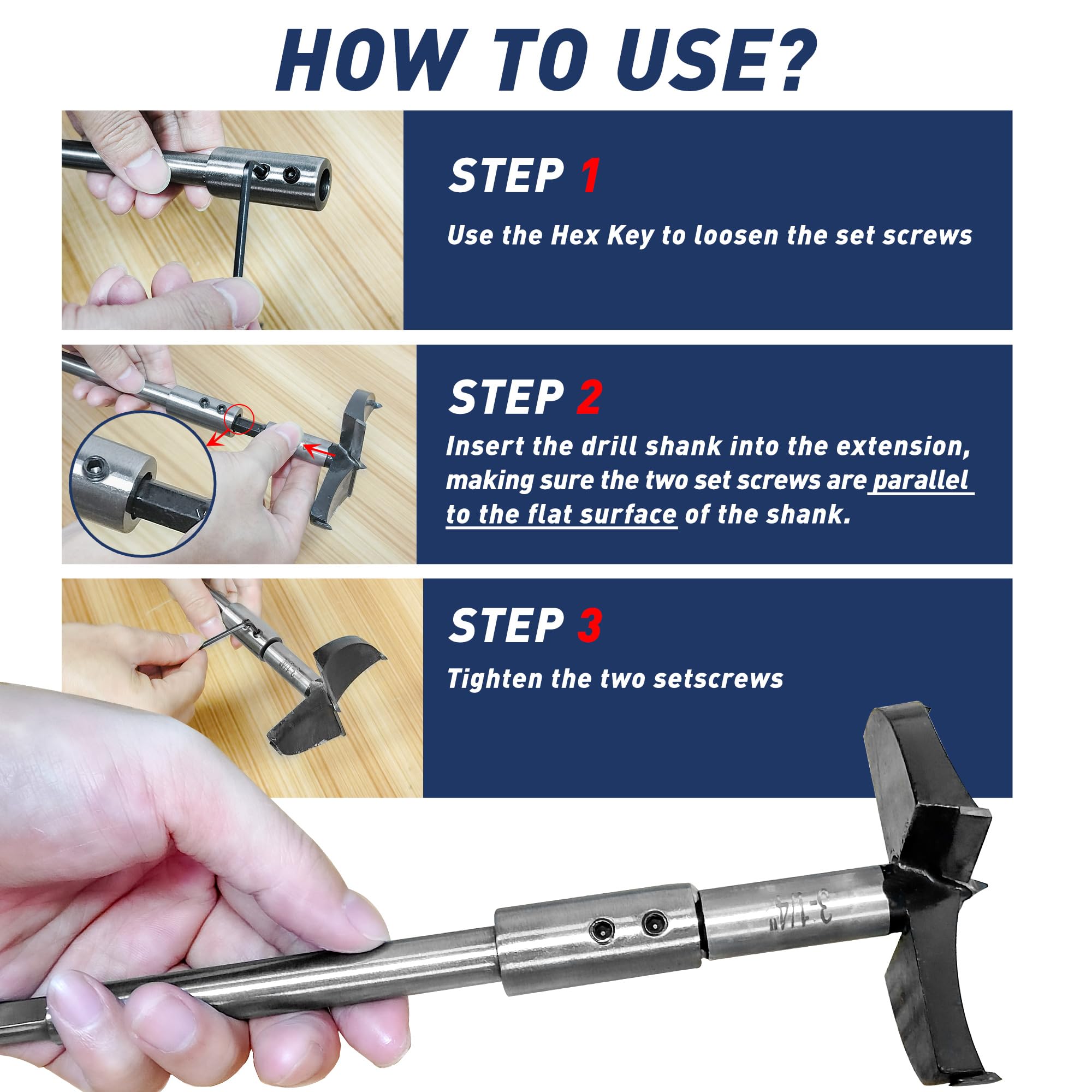 HOW TO USE?

STEP 1

Use the Hex Key to loosen the set screws

STEP 2

Insert the drill shank into the extension, making sure the two set screws are parallel to the flat surface of the shank.

STEP 3

Tighten the two setscrews

3-1/4"