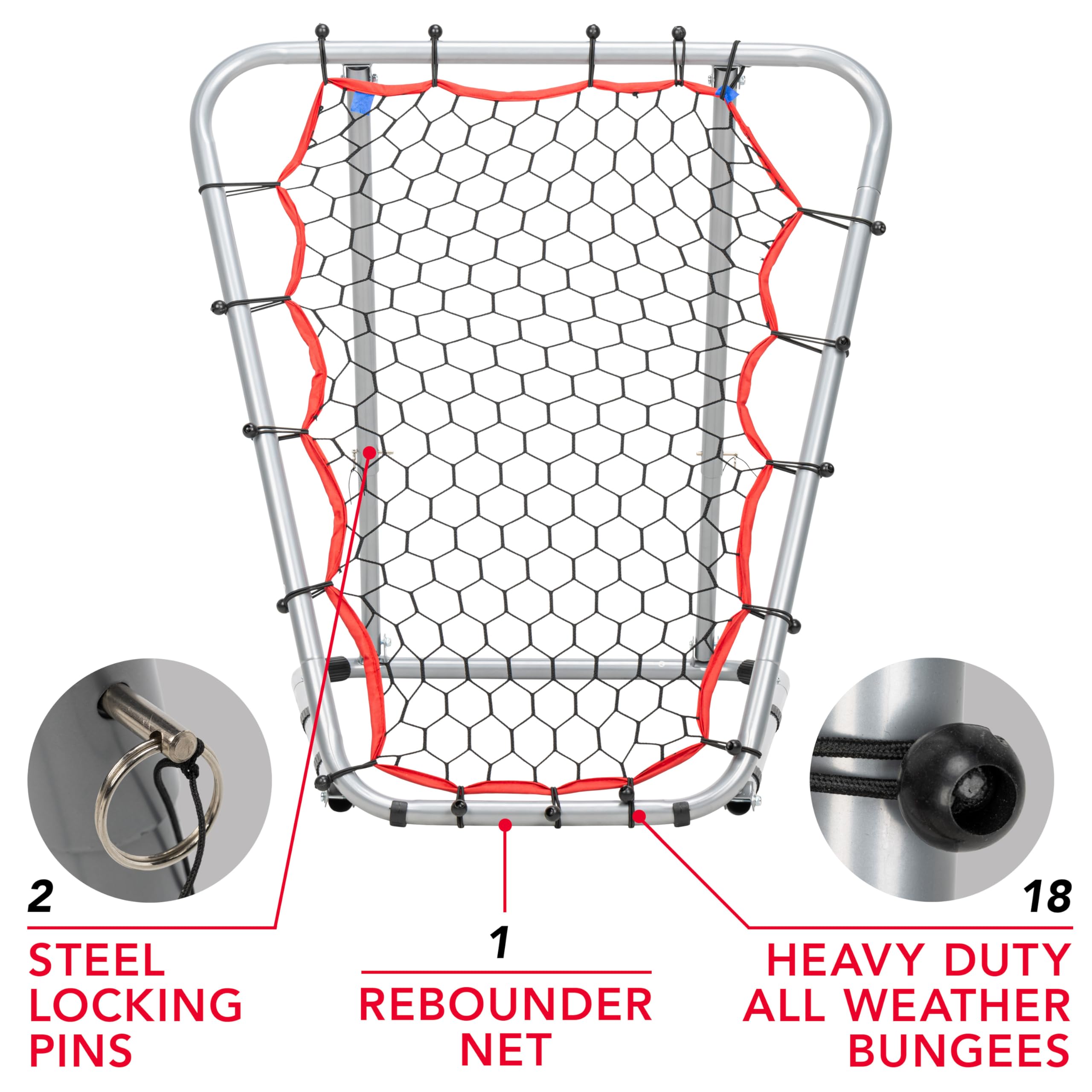 2

STEEL LOCKING PINS

1

REBOUNDER NET

18

HEAVY DUTY ALL WEATHER BUNGEES