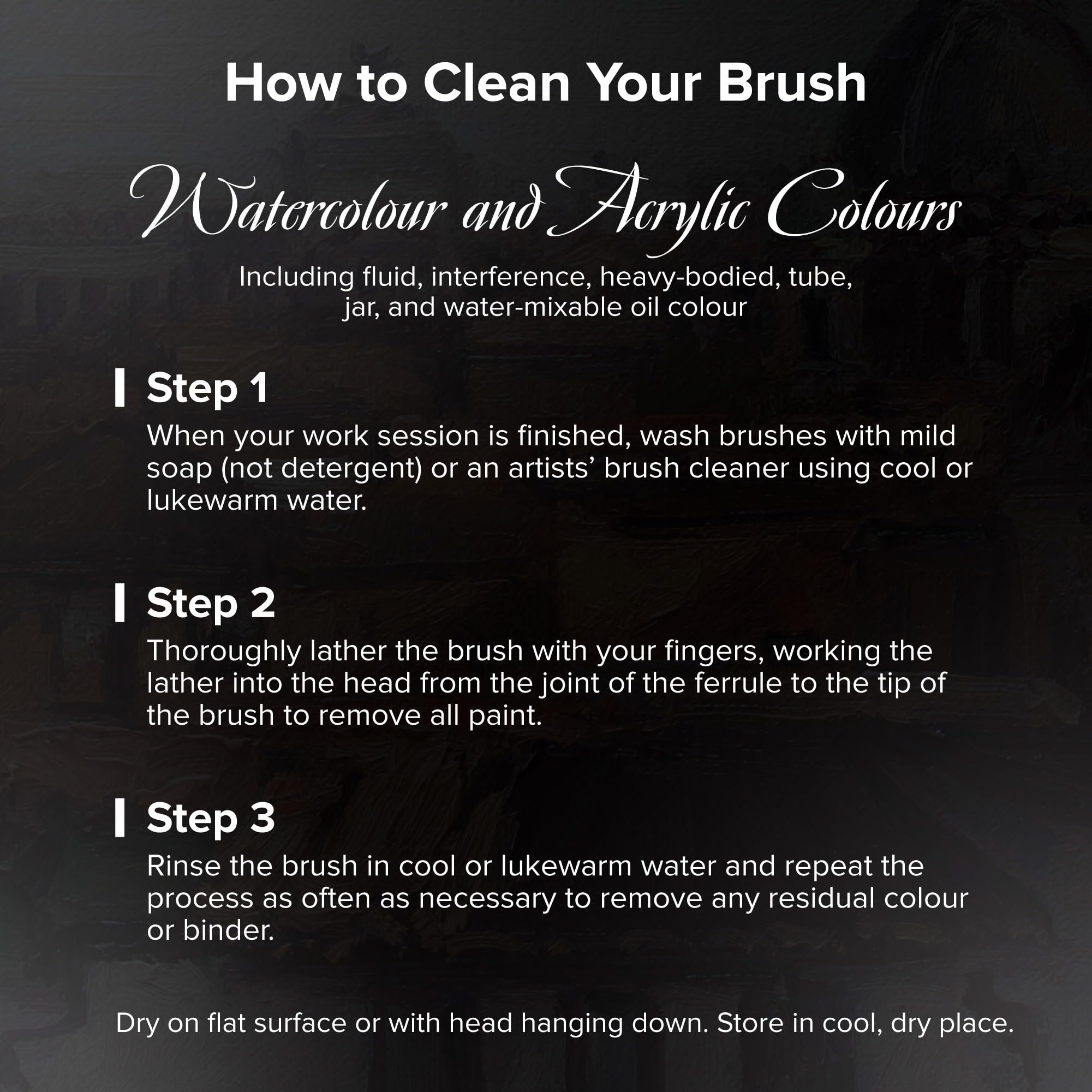 How to Clean Your Brush

Watercolour and Acrylic Colours

Including fluid, interference, heavy-bodied, tube, jar, and water-mixable oil colour

Step 1

When your work session is finished, wash brushes with mild soap (not detergent) or an artists' brush cleaner using cool or lukewarm water.

Step 2

Thoroughly lather the brush with your fingers, working the lather into the head from the joint of the ferrule to the tip of the brush to remove all paint.

Step 3

Rinse the brush in cool or lukewarm water and repeat the process as often as necessary to remove any residual colour or binder.

Dry on flat surface or with head hanging down. Store in cool, dry place.