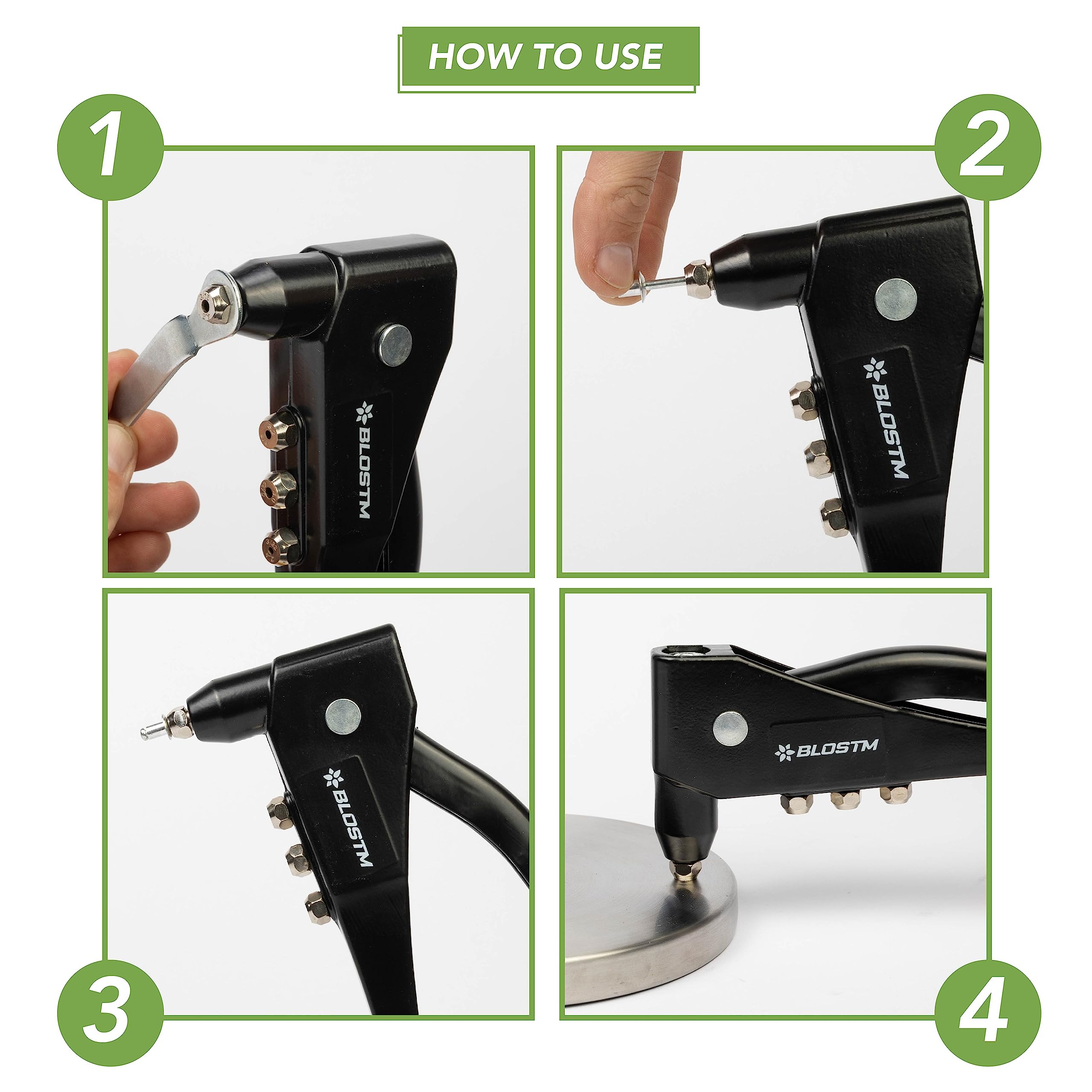 HOW TO USE

1

BLOSTM

2

BLOSTM

3

BLOSTM

4

BLOSTM