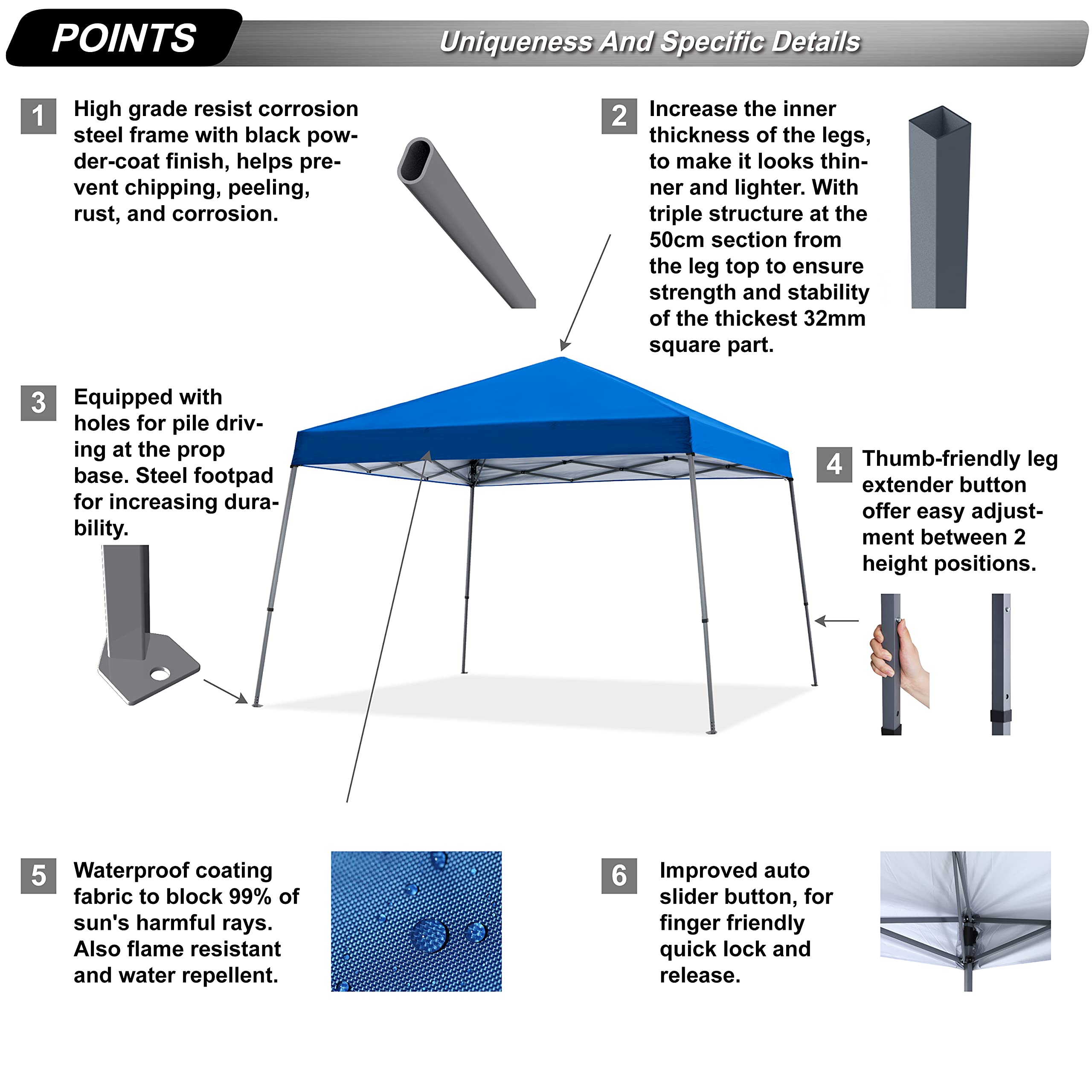 POINTS

Uniqueness And Specific Details

1 High grade resist corrosion steel frame with black powder-coat finish, helps prevent chipping, peeling, rust, and corrosion.

2 Increase the inner thickness of the legs, to make it looks thinner and lighter. With triple structure at the 50cm section from the leg top to ensure strength and stability of the thickest 32mm square part.

3 Equipped with holes for pile driving at the prop base. Steel footpad for increasing durability.

4 Thumb-friendly leg extender button offer easy adjustment between 2 height positions.

5 Waterproof coating fabric to block 99% of sun's harmful rays. Also flame resistant and water repellent.

6 Improved auto slider button, for finger friendly quick lock and release.