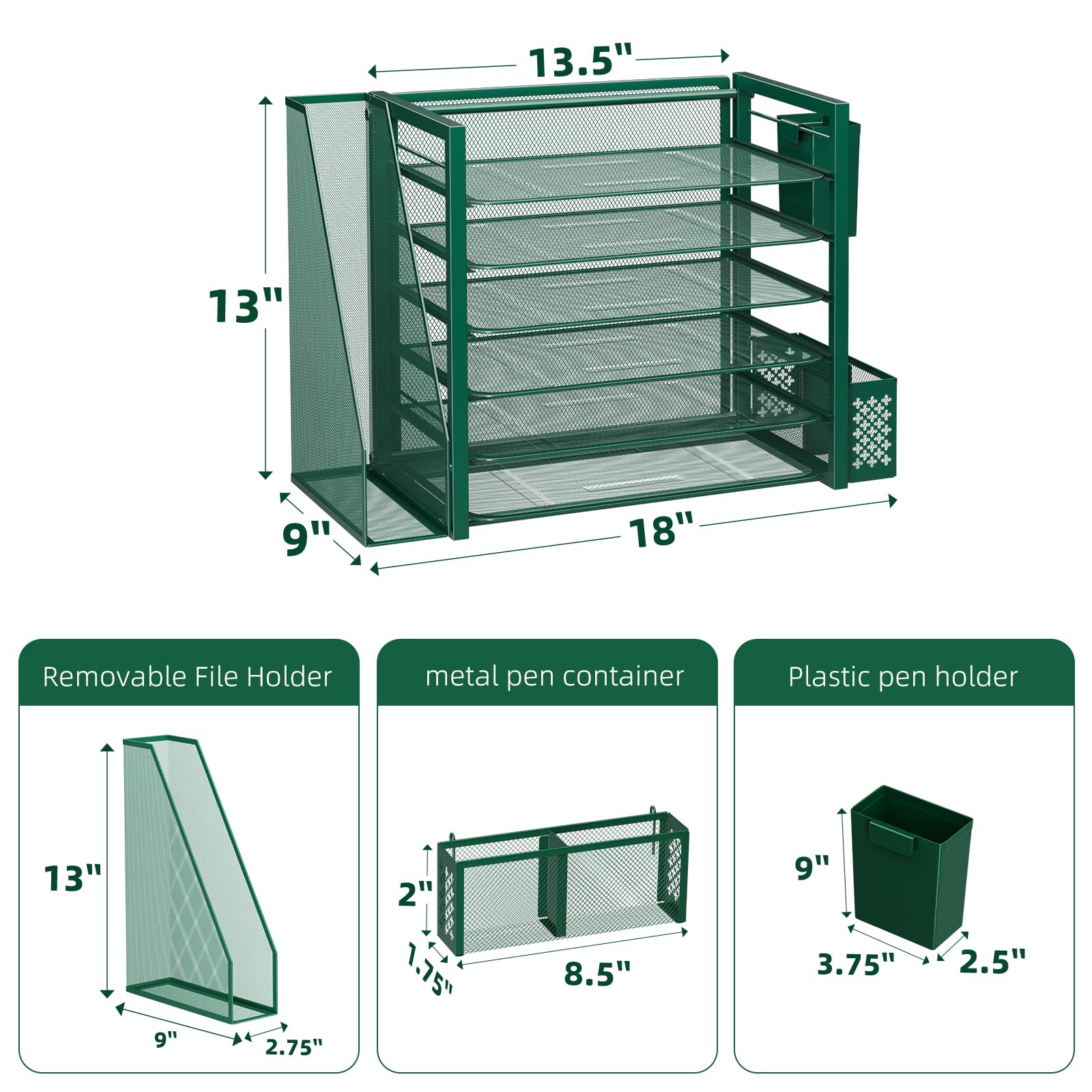 13.5"

13"

9"

18"

Removable File Holder

13"

9"

2.75"

metal pen container

2"

1.75"

8.5"

Plastic pen holder

9"

3.75"

2.5"