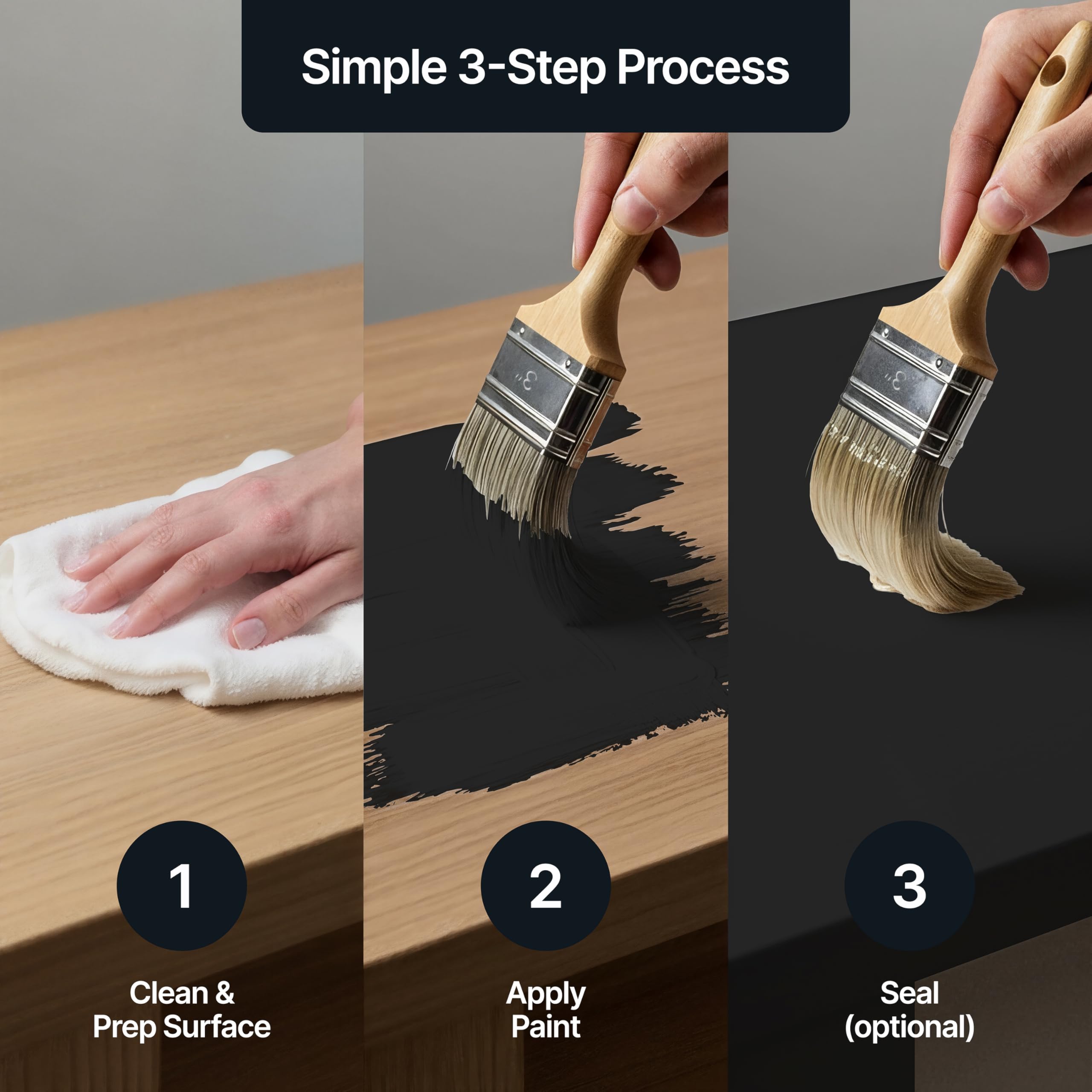 Simple 3-Step Process

3"

3"

1

Clean & Prep Surface

2

Apply Paint

3

Seal (optional)