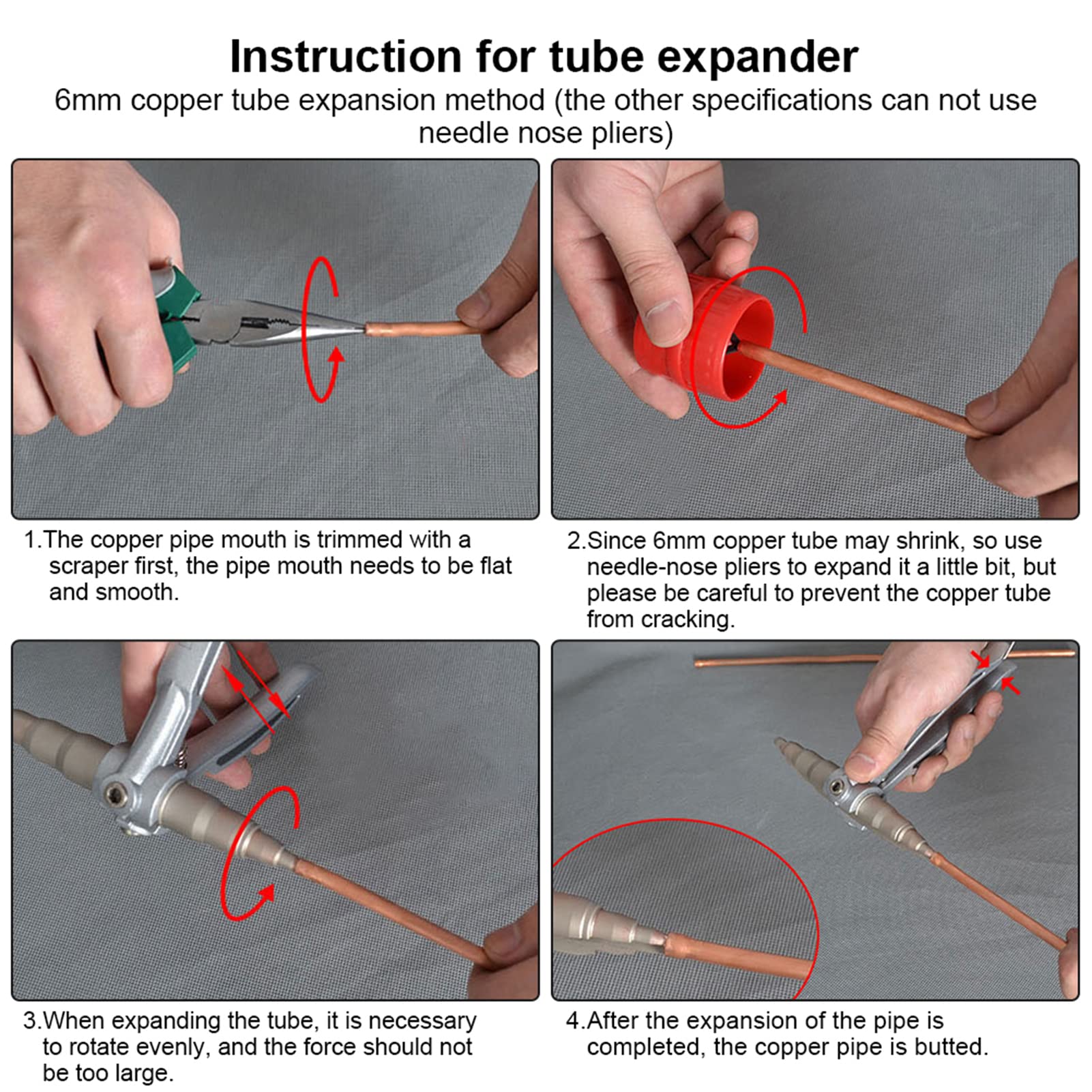 Instruction for tube expander

6mm copper tube expansion method (the other specifications can not use needle nose pliers)

1.The copper pipe mouth is trimmed with a scraper first, the pipe mouth needs to be flat and smooth.

2.Since 6mm copper tube may shrink, so use needle-nose pliers to expand it a little bit, but please be careful to prevent the copper tube from cracking.

3.When expanding the tube, it is necessary to rotate evenly, and the force should not be too large.

4.After the expansion of the pipe is completed, the copper pipe is butted.