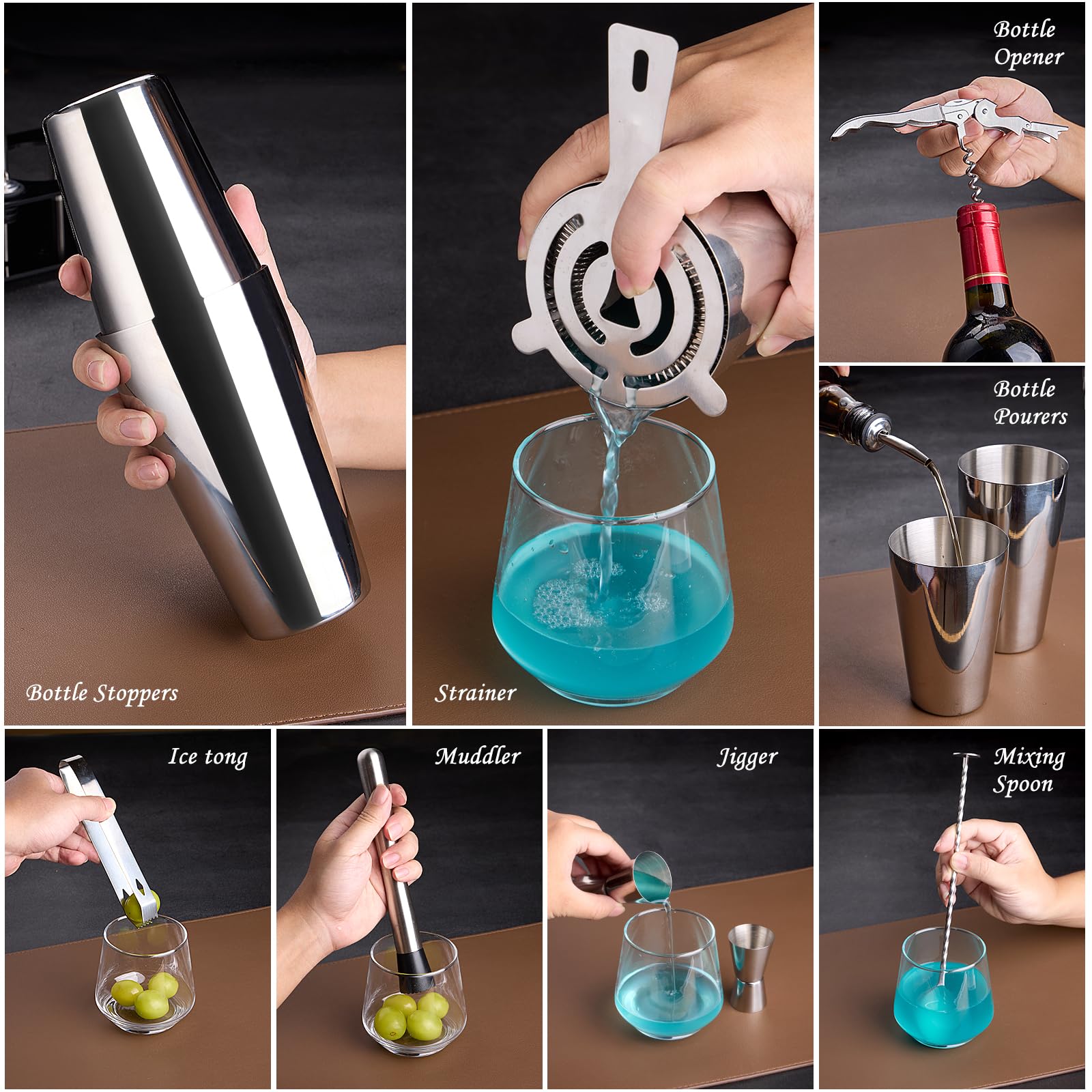 Bottle Stoppers

Strainer

Bottle Opener

Bottle Pourers

Ice tong

Muddler

Jigger

Mixing Spoon