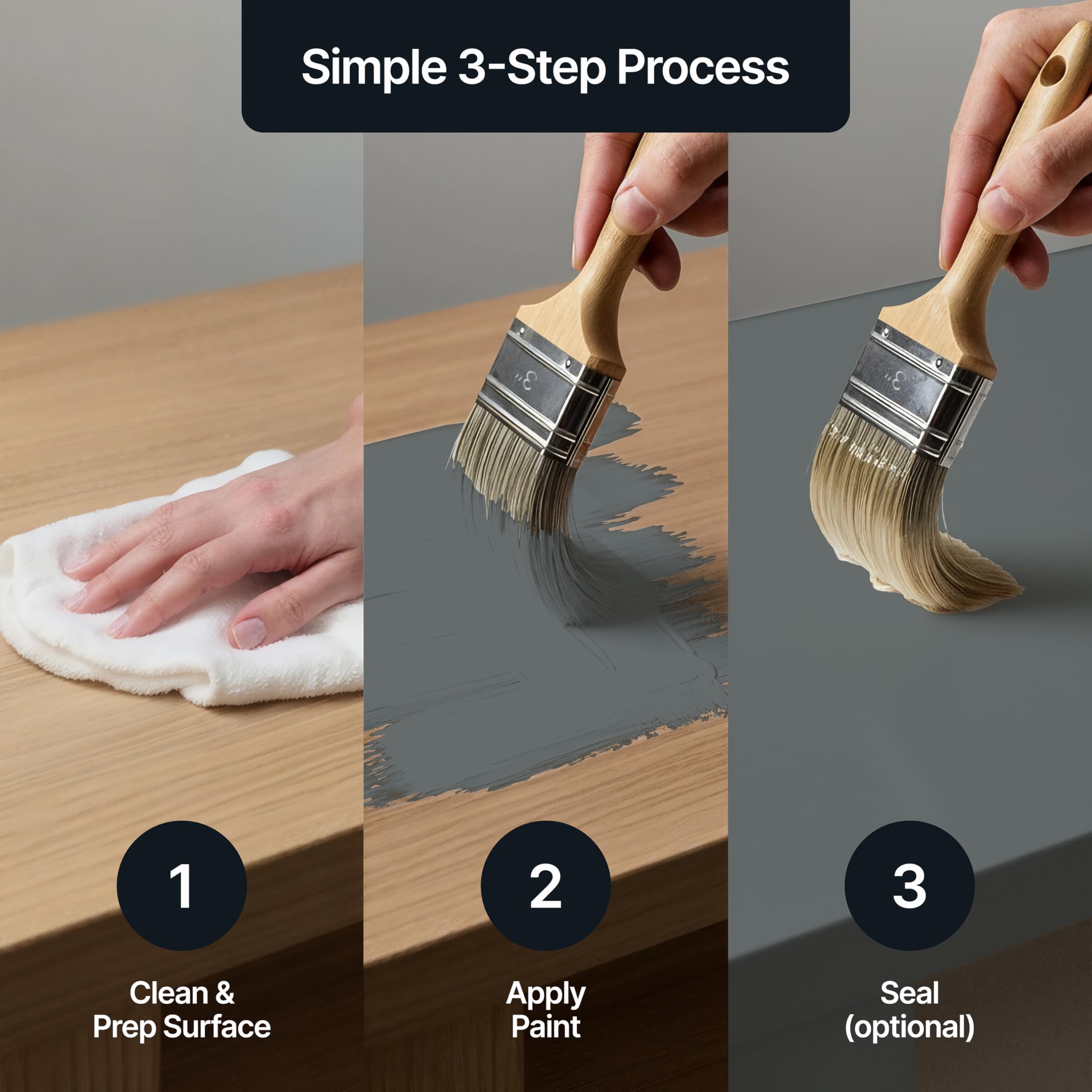 Simple 3-Step Process

3"

3"

1

Clean & Prep Surface

2

Apply Paint

3

Seal (optional)