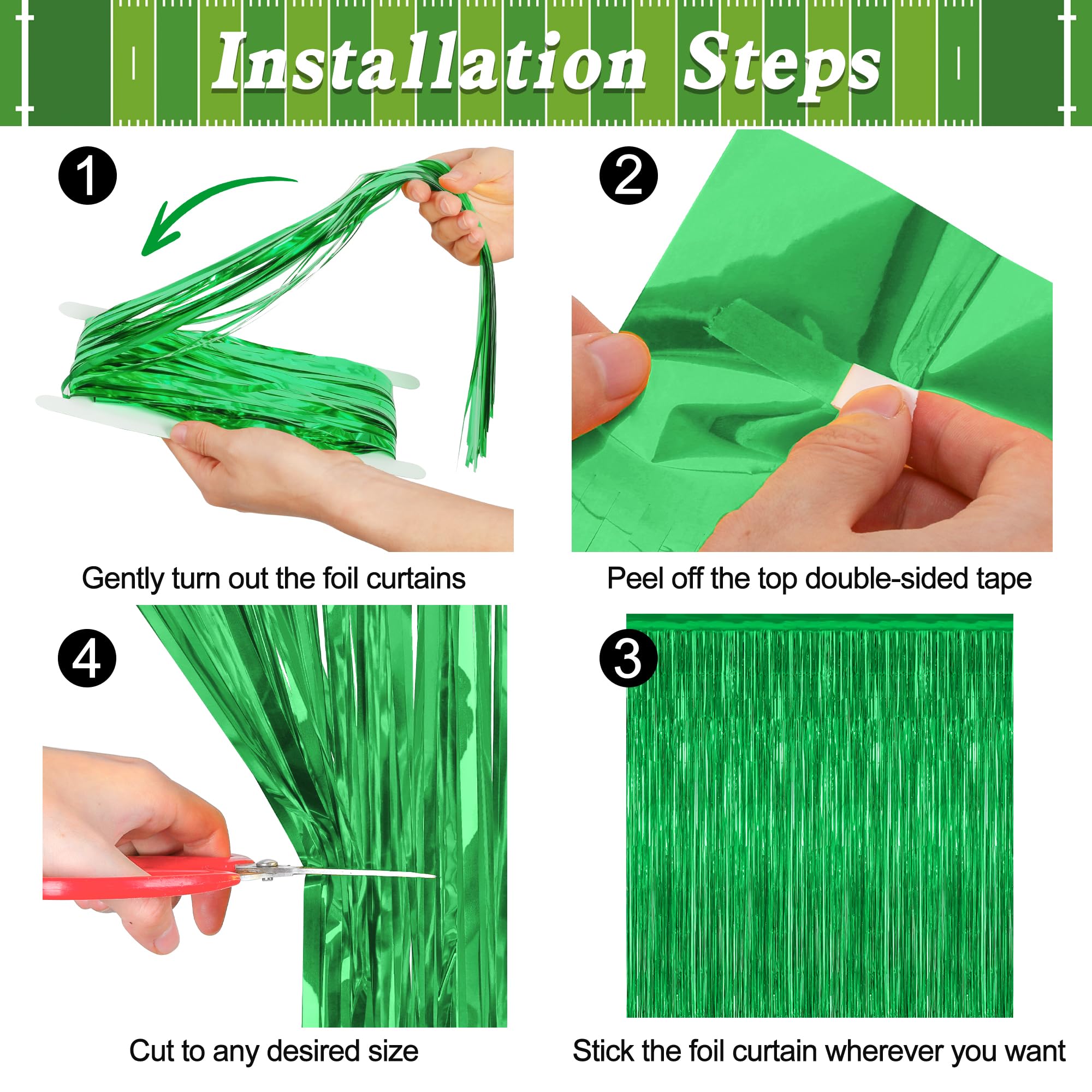 Installation Steps

1

Gently turn out the foil curtains

2

Peel off the top double-sided tape

4

Cut to any desired size

3

Stick the foil curtain wherever you want