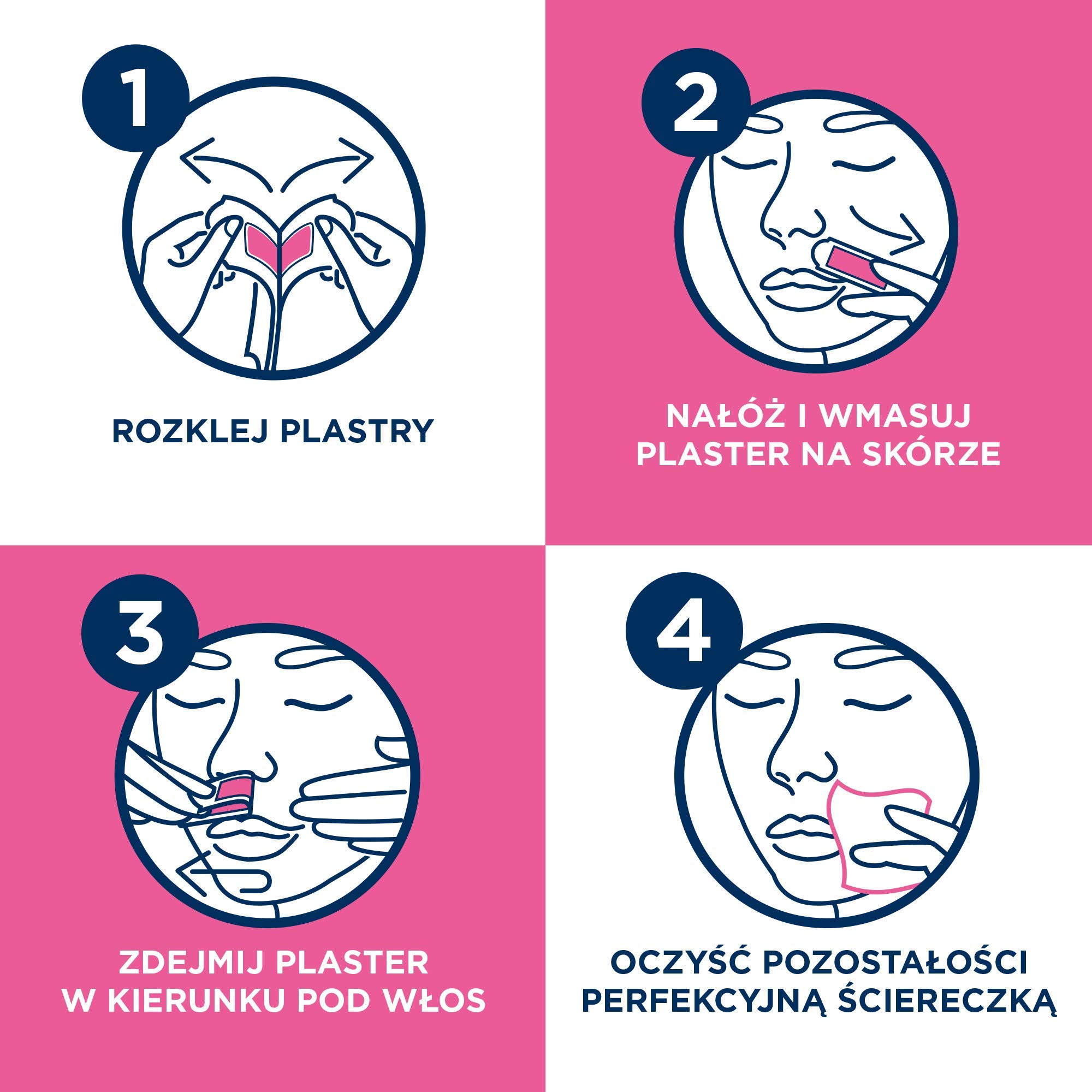 1

ROZKLEJ PLASTRY

2

NAŁÓŻ I WMASUJ PLASTER NA SKÓRZE

3

ZDEJMIJ PLASTER W KIERUNKU POD WŁOS

4

OCZYŚĆ POZOSTAŁOŚCI PERFEKCYJNĄ ŚCIERECZKĄ