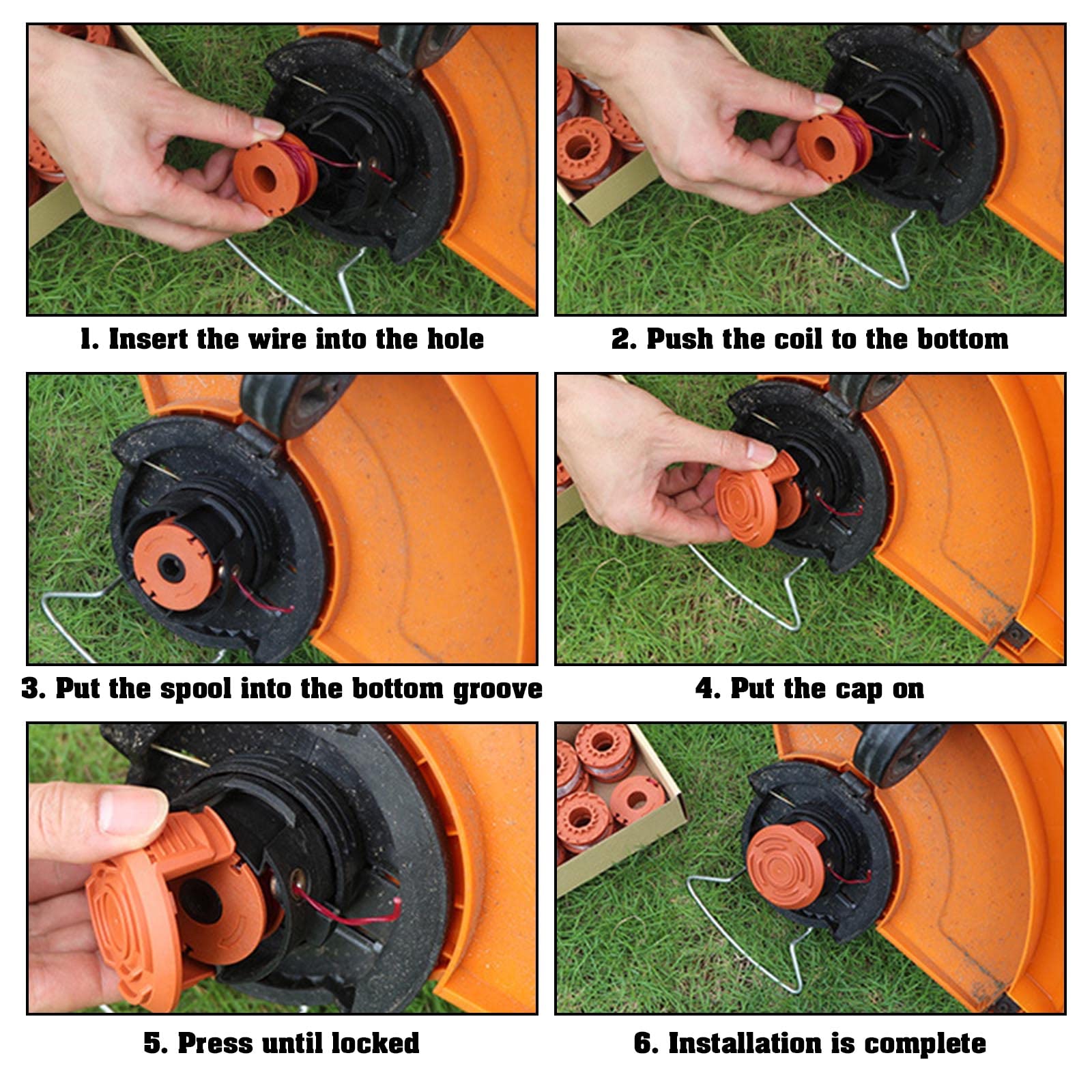 1. Insert the wire into the hole

2. Push the coil to the bottom

3. Put the spool into the bottom groove

4. Put the cap on

5. Press until locked

6. Installation is complete