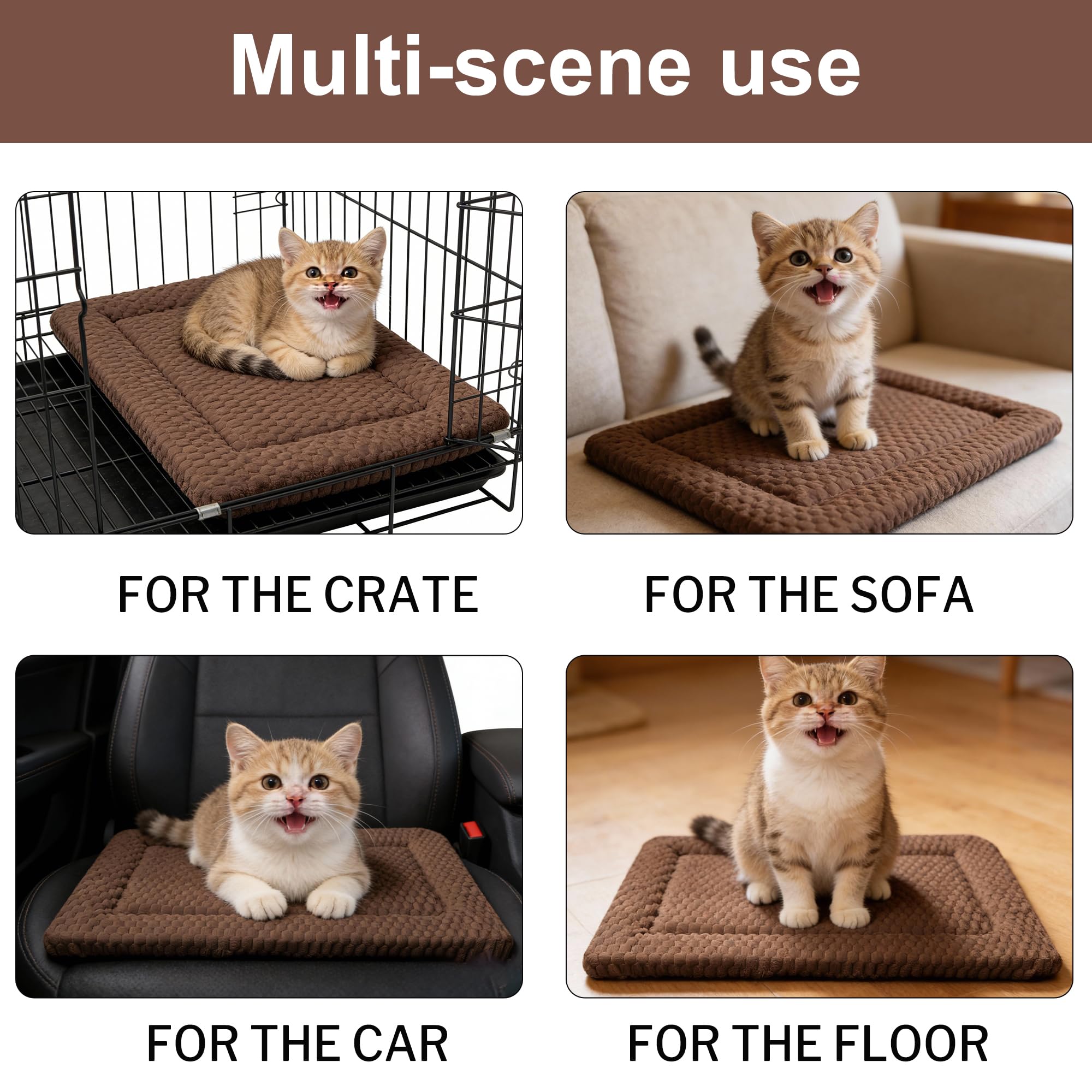 Multi-scene use

FOR THE CRATE

FOR THE SOFA

FOR THE CAR

FOR THE FLOOR