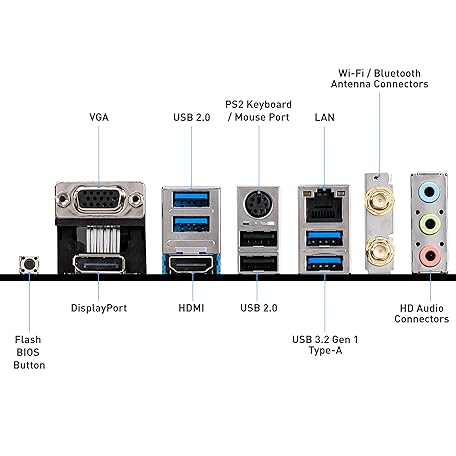 Wi-Fi / Bluetooth Antenna Connectors

VGA

USB 2.0

PS2 Keyboard / Mouse Port

LAN

DisplayPort

HDMI

USB 2.0

HD Audio Connectors

Flash BIOS Button

USB 3.2 Gen 1 Type-A