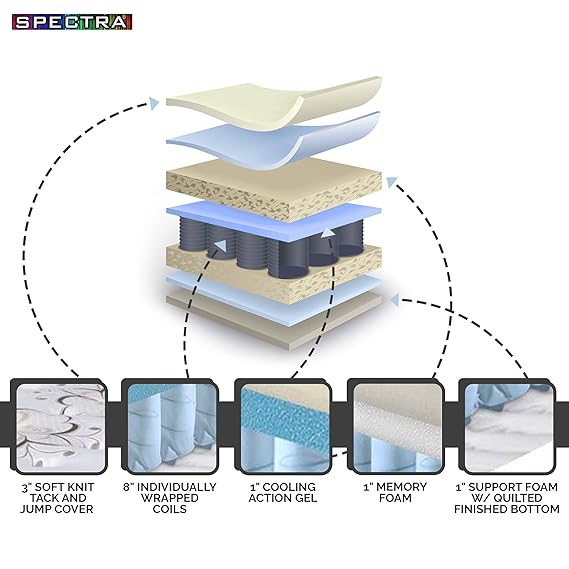 SPECTRA

3" SOFT KNIT TACK AND JUMP COVER

8" INDIVIDUALLY WRAPPED COILS

1" COOLING ACTION GEL

1" MEMORY FOAM

1" SUPPORT FOAM W/ QUILTED FINISHED BOTTOM