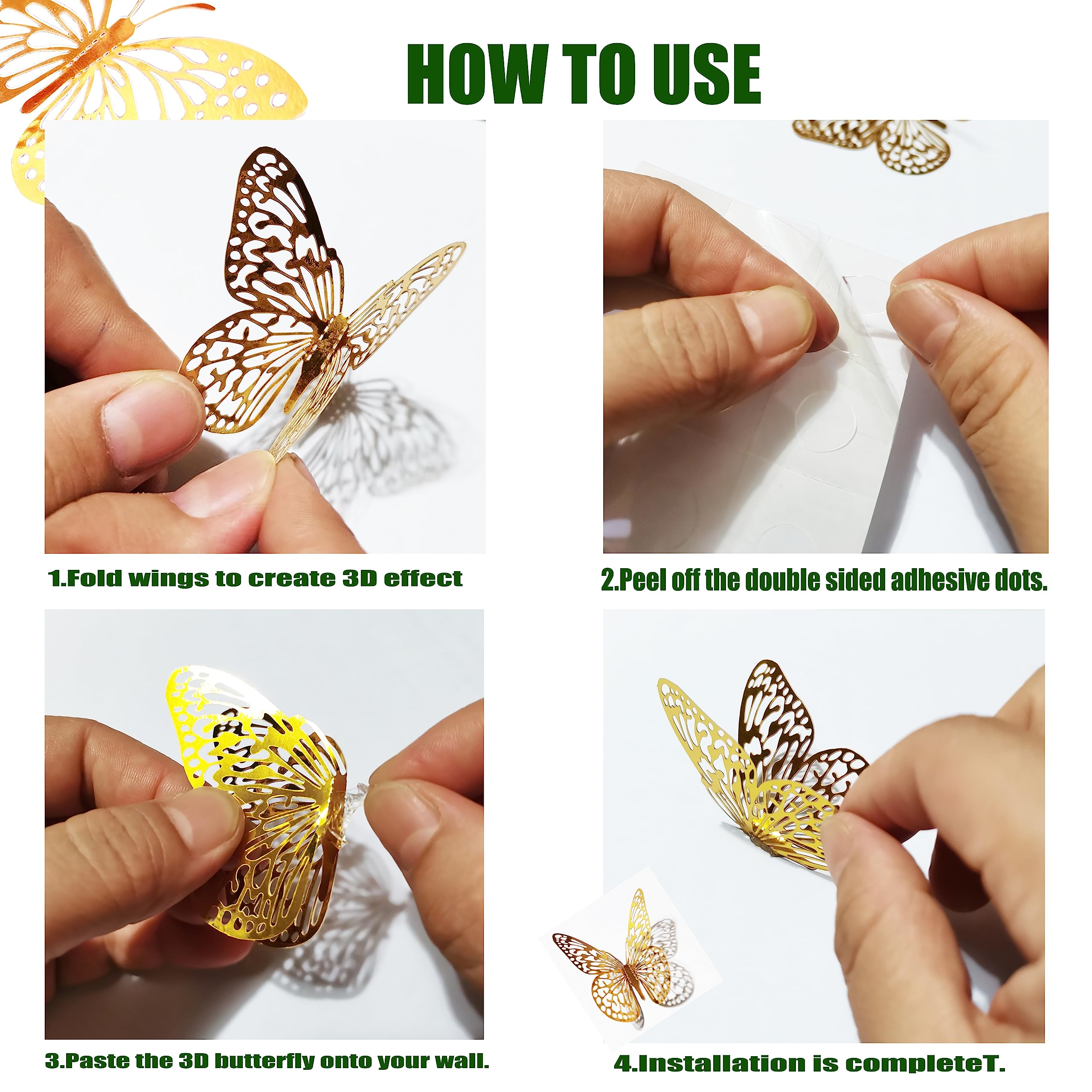 HOW TO USE

1.Fold wings to create 3D effect

2.Peel off the double sided adhesive dots.

3.Paste the 3D butterfly onto your wall.

4.Installation is completeT.