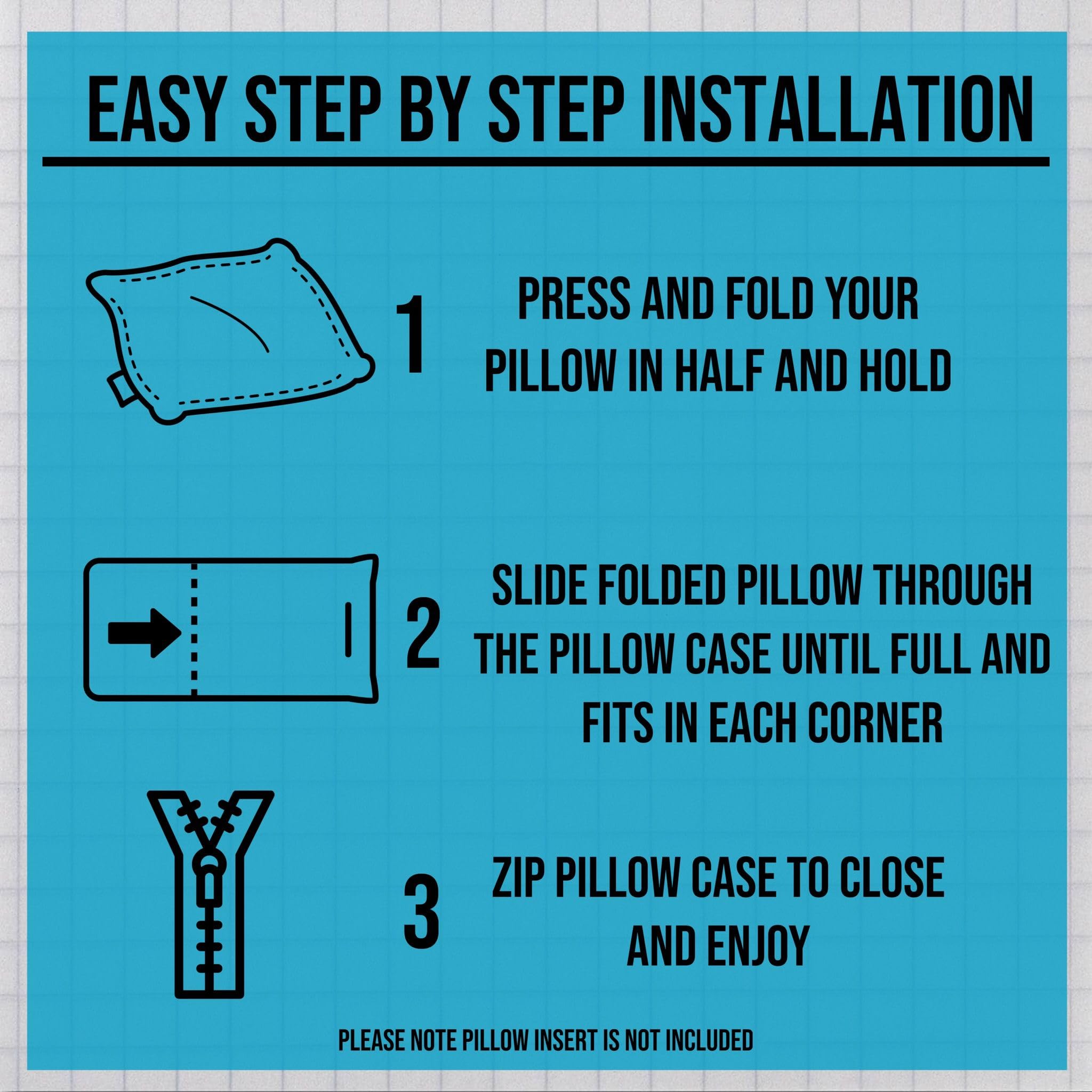 EASY STEP BY STEP INSTALLATION

1 PRESS AND FOLD YOUR PILLOW IN HALF AND HOLD

2 SLIDE FOLDED PILLOW THROUGH THE PILLOW CASE UNTIL FULL AND FITS IN EACH CORNER

3 ZIP PILLOW CASE TO CLOSE AND ENJOY

PLEASE NOTE PILLOW INSERT IS NOT INCLUDED