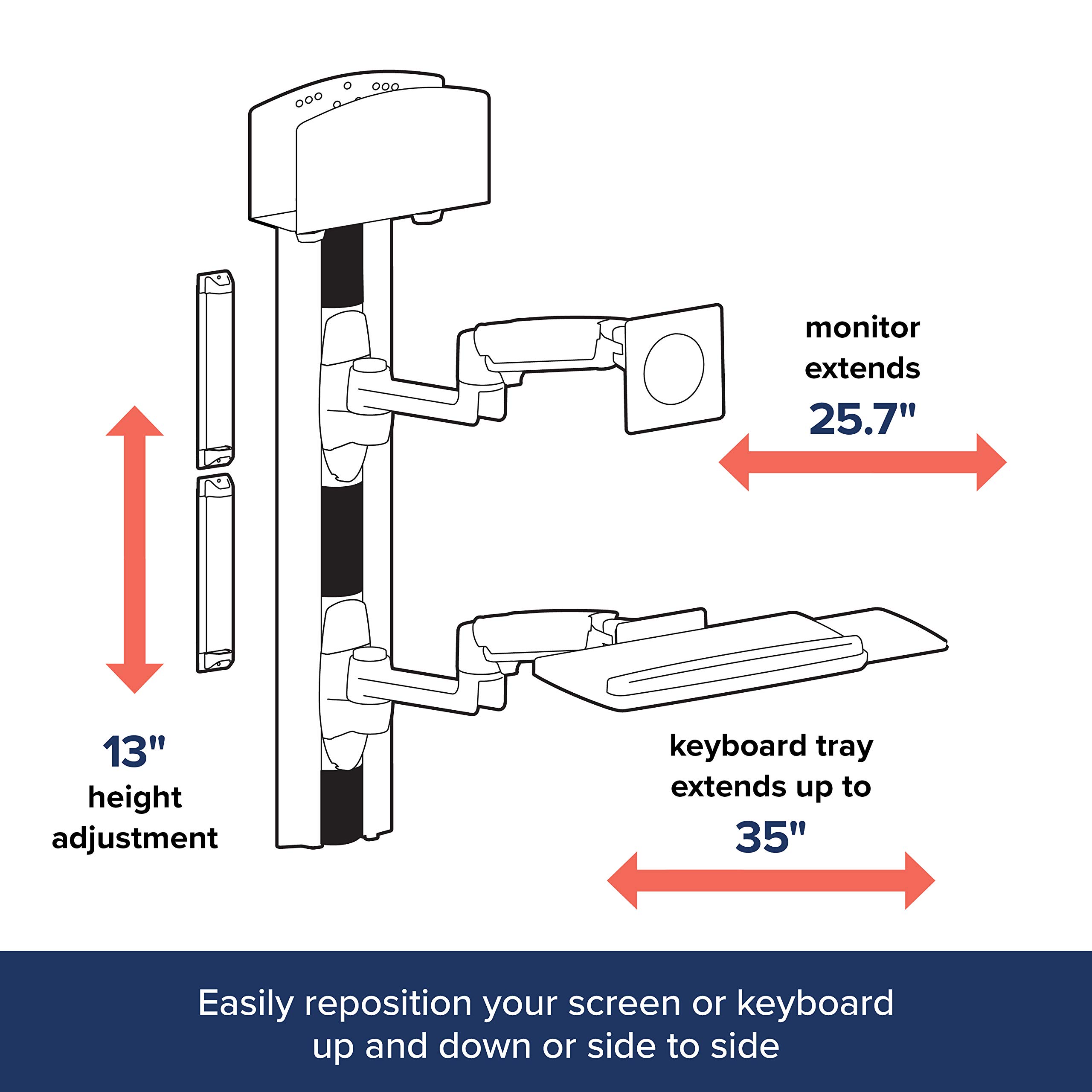 monitor extends
25.7"

13"
height adjustment

keyboard tray extends up to
35"

Easily reposition your screen or keyboard up and down or side to side