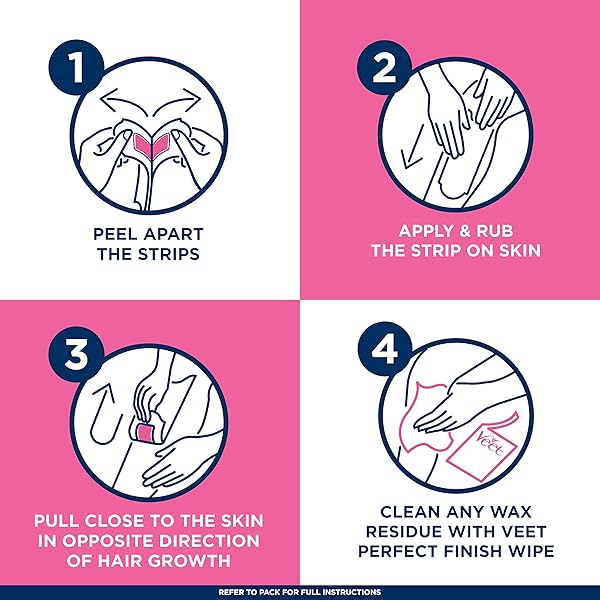 1

PEEL APART THE STRIPS

2

APPLY & RUB THE STRIP ON SKIN

3

PULL CLOSE TO THE SKIN IN OPPOSITE DIRECTION OF HAIR GROWTH

4

Veet

CLEAN ANY WAX RESIDUE WITH VEET PERFECT FINISH WIPE

REFER TO PACK FOR FULL INSTRUCTIONS